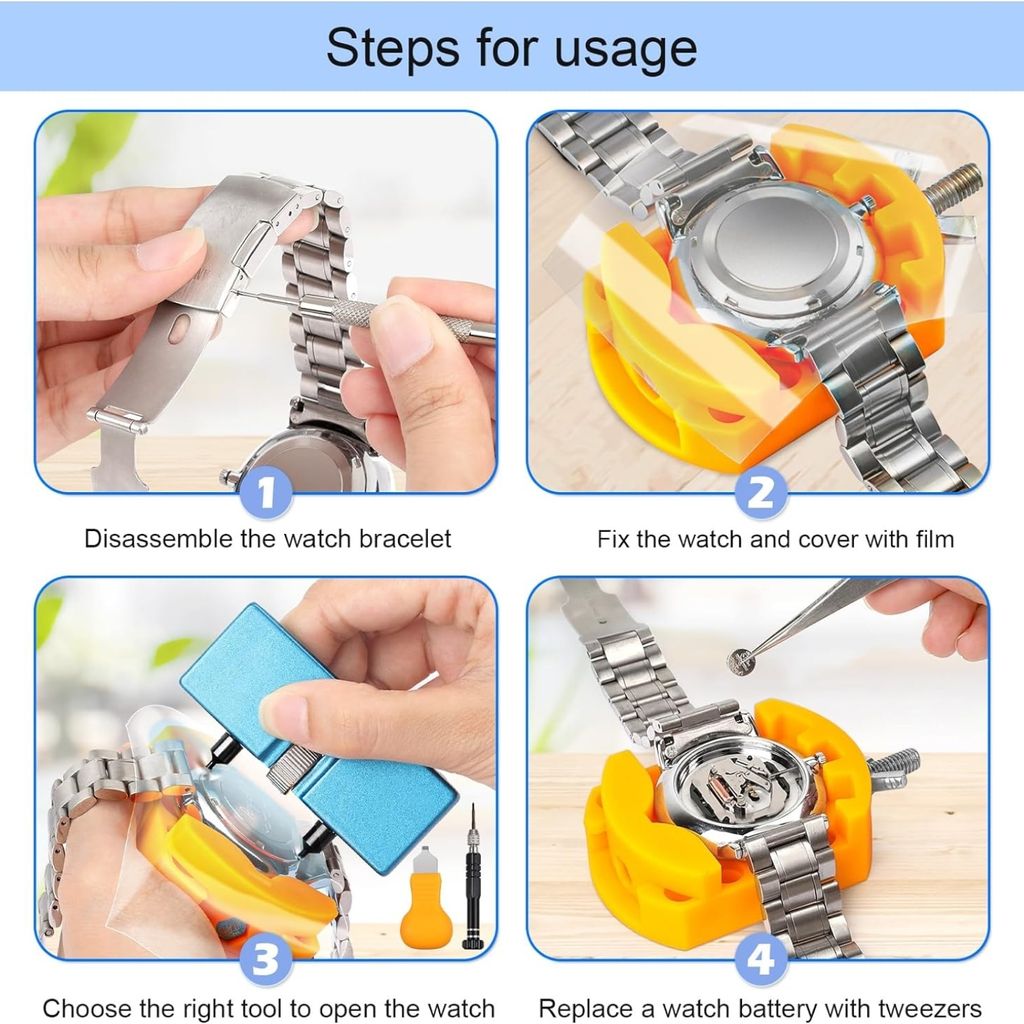 Steps for usage

1

Disassemble the watch bracelet

2

Fix the watch and cover with film

3

Choose the right tool to open the watch

4

Replace a watch battery with tweezers