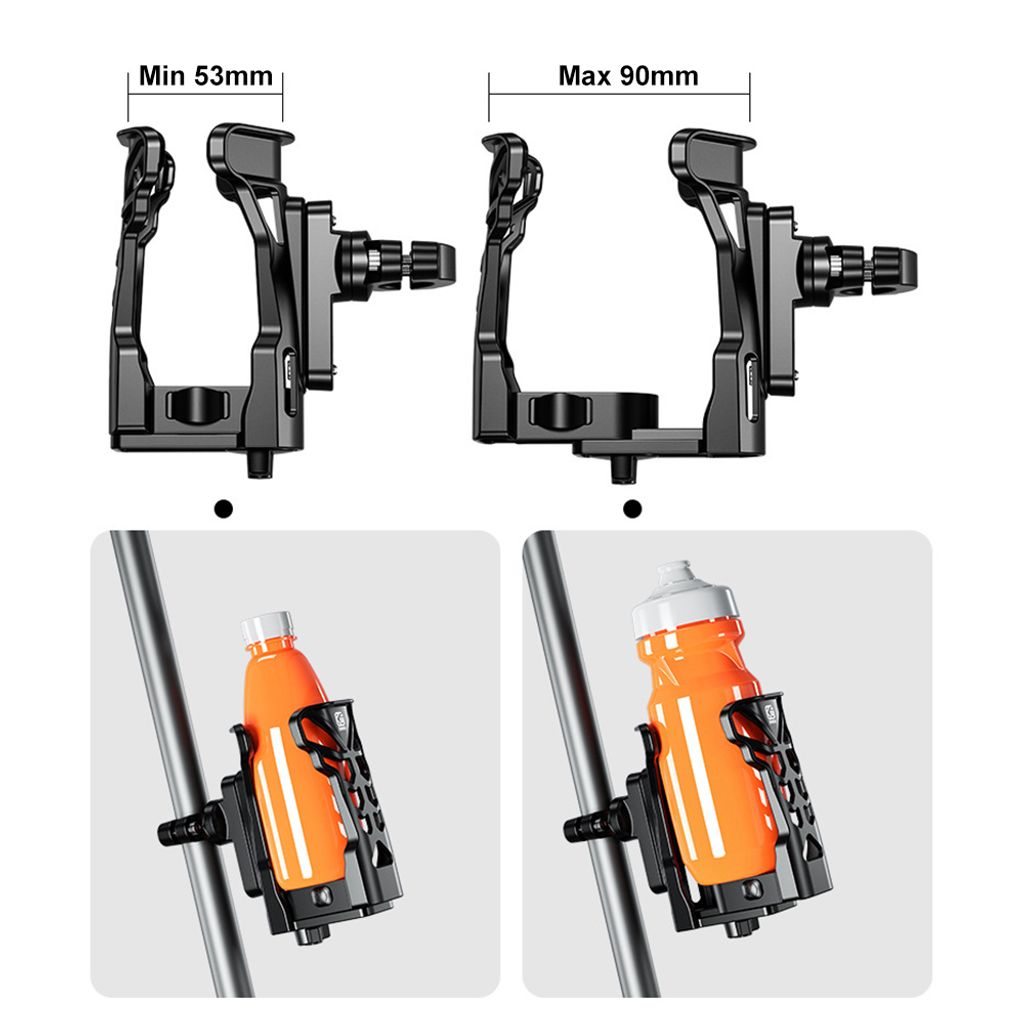 Min 53mm

Max 90mm