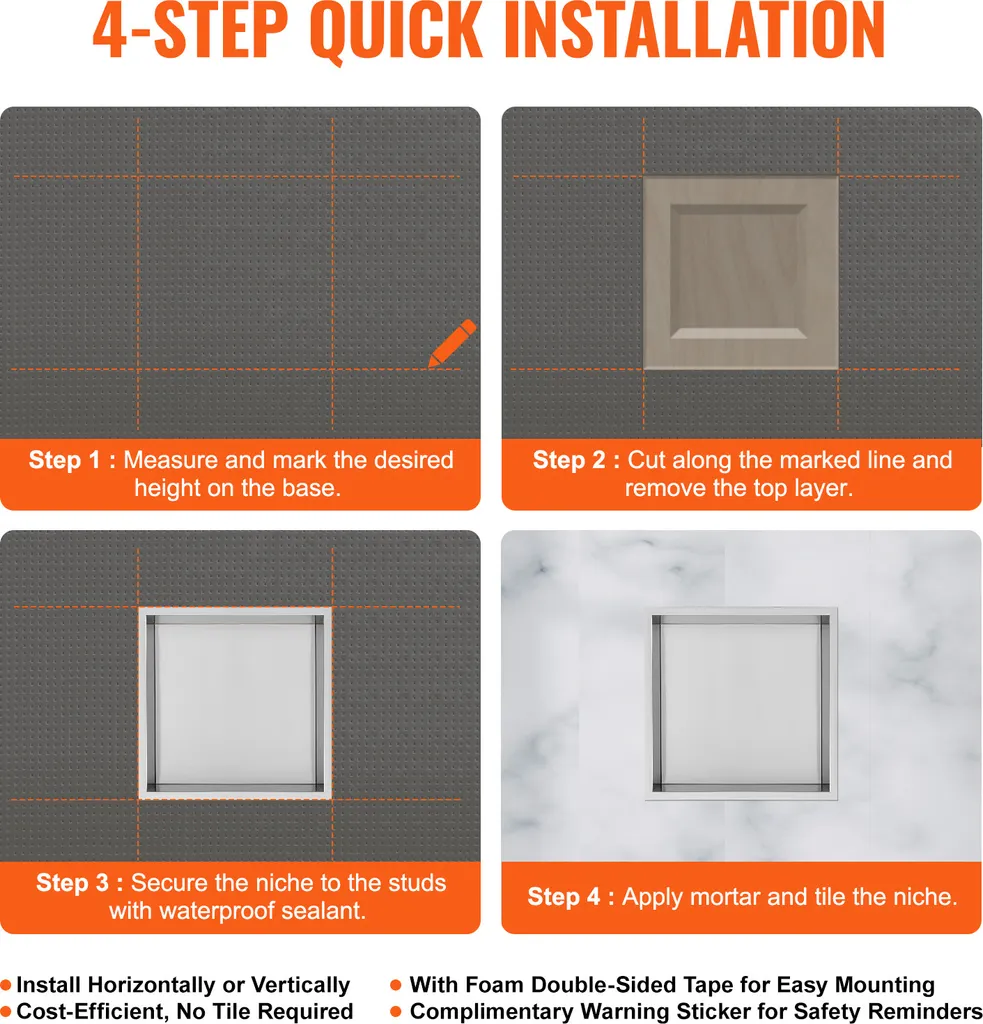 4-STEP QUICK INSTALLATION

Step 1 : Measure and mark the desired height on the base.

Step 2 : Cut along the marked line and remove the top layer.

Step 3 : Secure the niche to the studs with waterproof sealant.

Step 4 : Apply mortar and tile the niche.

● Install Horizontally or Vertically
● Cost-Efficient, No Tile Required

● With Foam Double-Sided Tape for Easy Mounting
● Complimentary Warning Sticker for Safety Reminders