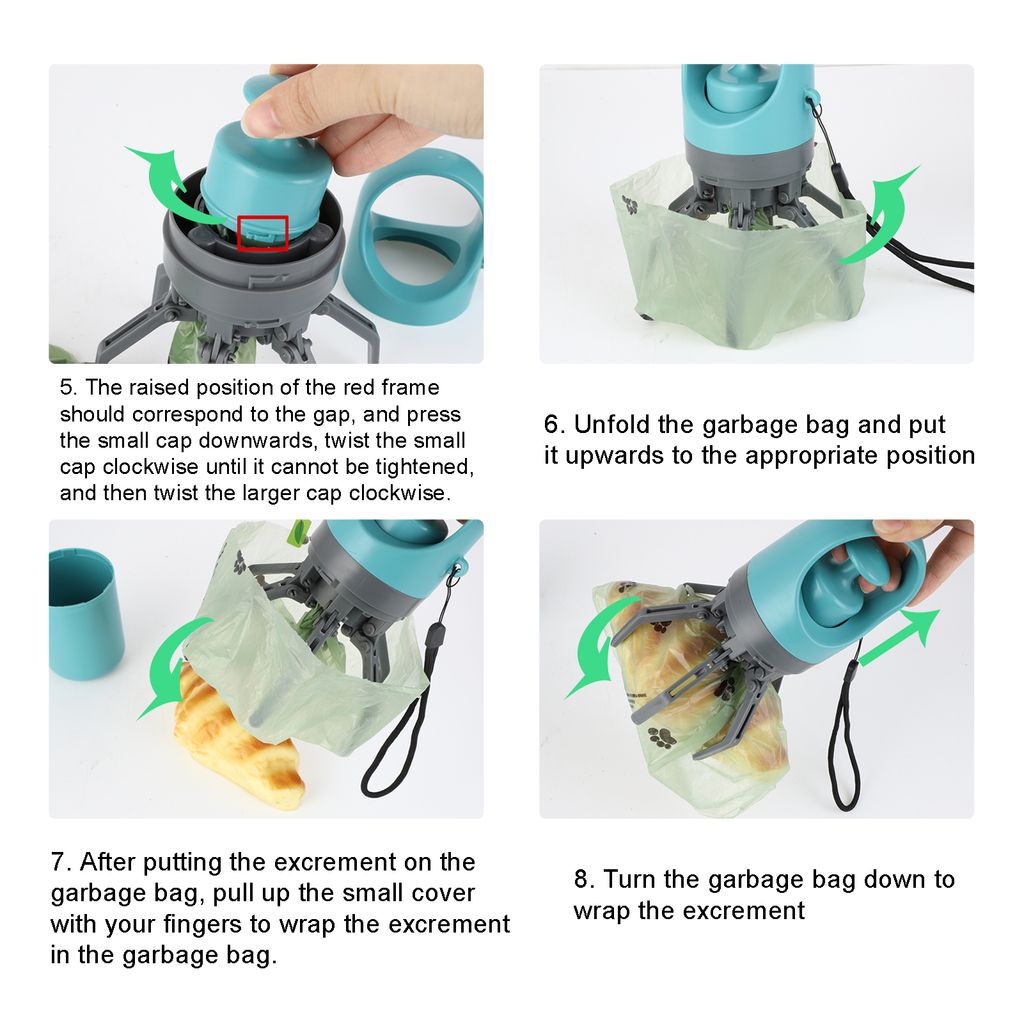 5. The raised position of the red frame should correspond to the gap, and press the small cap downwards, twist the small cap clockwise until it cannot be tightened, and then twist the larger cap clockwise.

6. Unfold the garbage bag and put it upwards to the appropriate position

7. After putting the excrement on the garbage bag, pull up the small cover with your fingers to wrap the excrement in the garbage bag.

8. Turn the garbage bag down to wrap the excrement