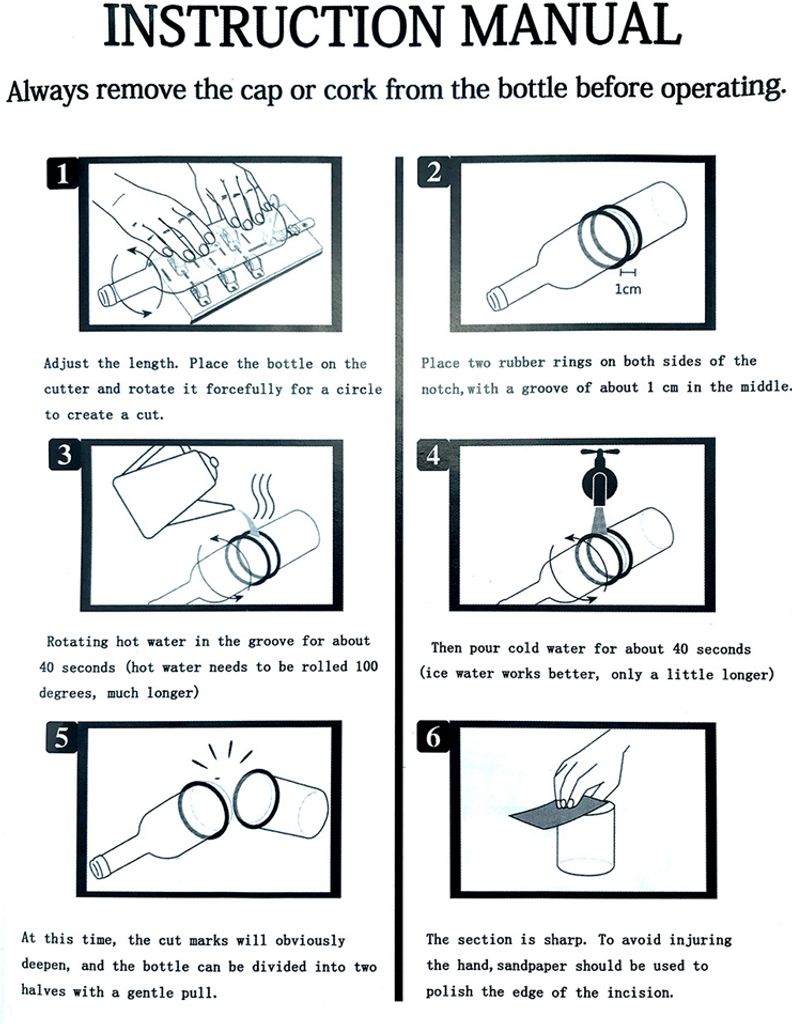 INSTRUCTION MANUAL

Always remove the cap or cork from the bottle before operating.

1

Adjust the length. Place the bottle on the cutter and rotate it forcefully for a circle to create a cut.

2

1cm

Place two rubber rings on both sides of the notch, with a groove of about 1 cm in the middle.

3

Rotating hot water in the groove for about 40 seconds (hot water needs to be rolled 100 degrees, much longer)

4

Then pour cold water for about 40 seconds (ice water works better, only a little longer)

5

At this time, the cut marks will obviously deepen, and the bottle can be divided into two halves with a gentle pull.

6

The section is sharp. To avoid injuring the hand, sandpaper should be used to polish the edge of the incision.