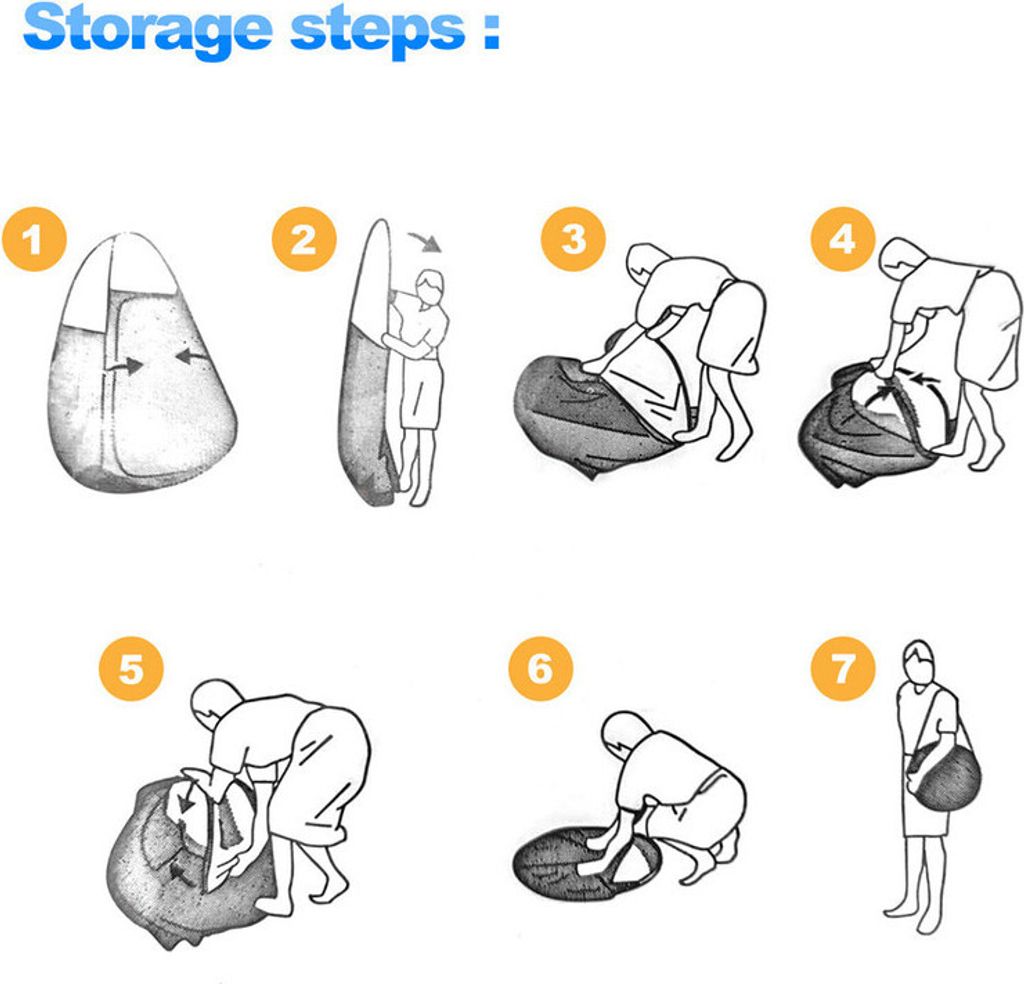 Storage steps :

1

2

3

4

5

6

7