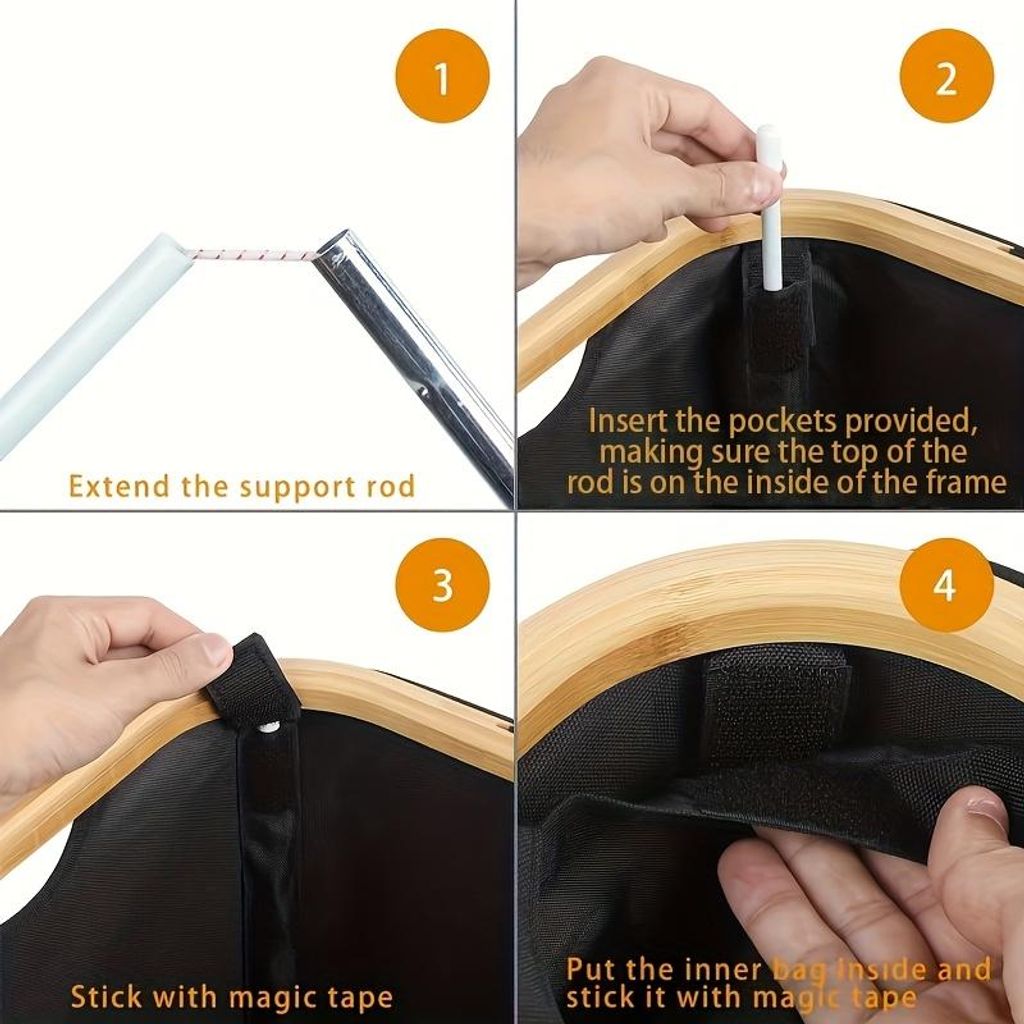 1

Extend the support rod

2

Insert the pockets provided, making sure the top of the rod is on the inside of the frame

3

Stick with magic tape

4

Put the inner bag inside and stick it with magic tape