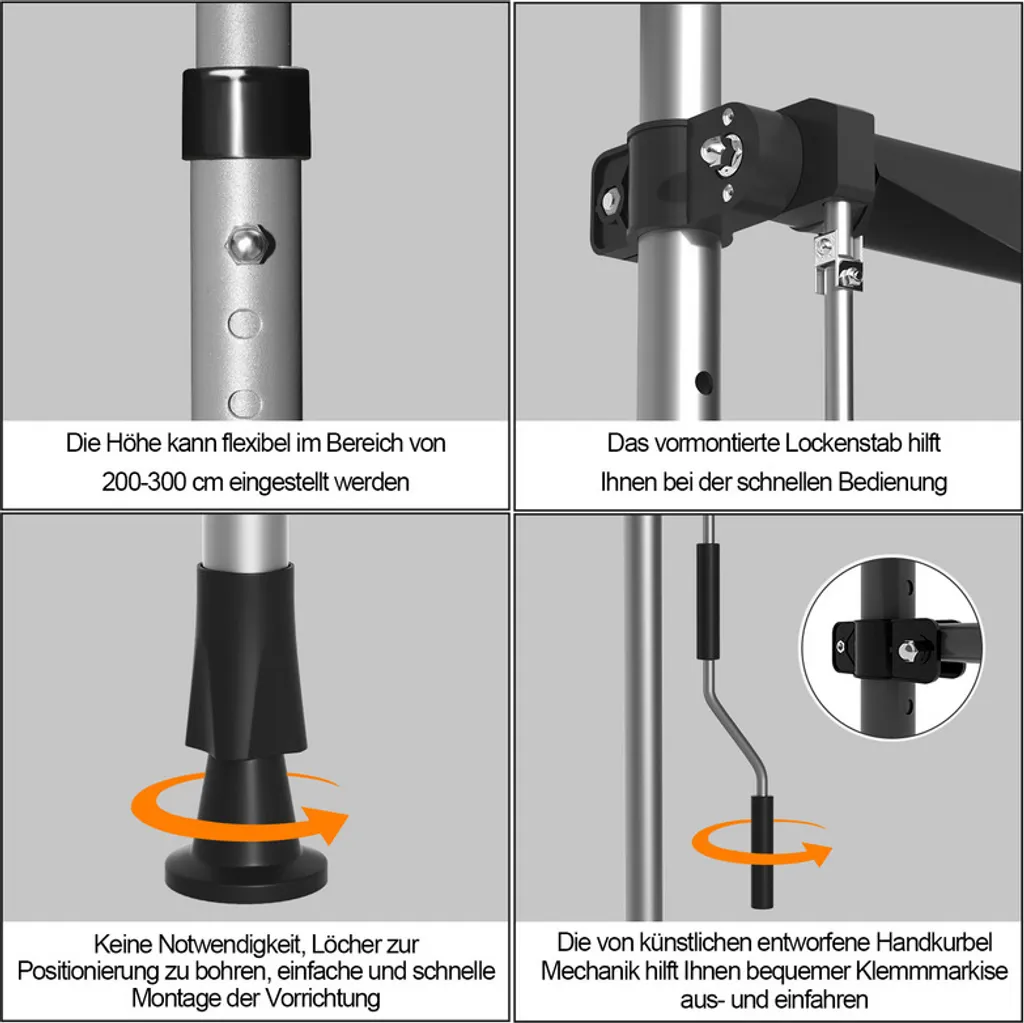 Die Höhe kann flexibel im Bereich von 200-300 cm eingestellt werden

Das vormontierte Lockenstab hilft Ihnen bei der schnellen Bedienung

Keine Notwendigkeit, Löcher zur Positionierung zu bohren, einfache und schnelle Montage der Vorrichtung

Die von künstlichen entworfene Handkurbel Mechanik hilft Ihnen bequemer Klemmmarkise aus- und einfahren