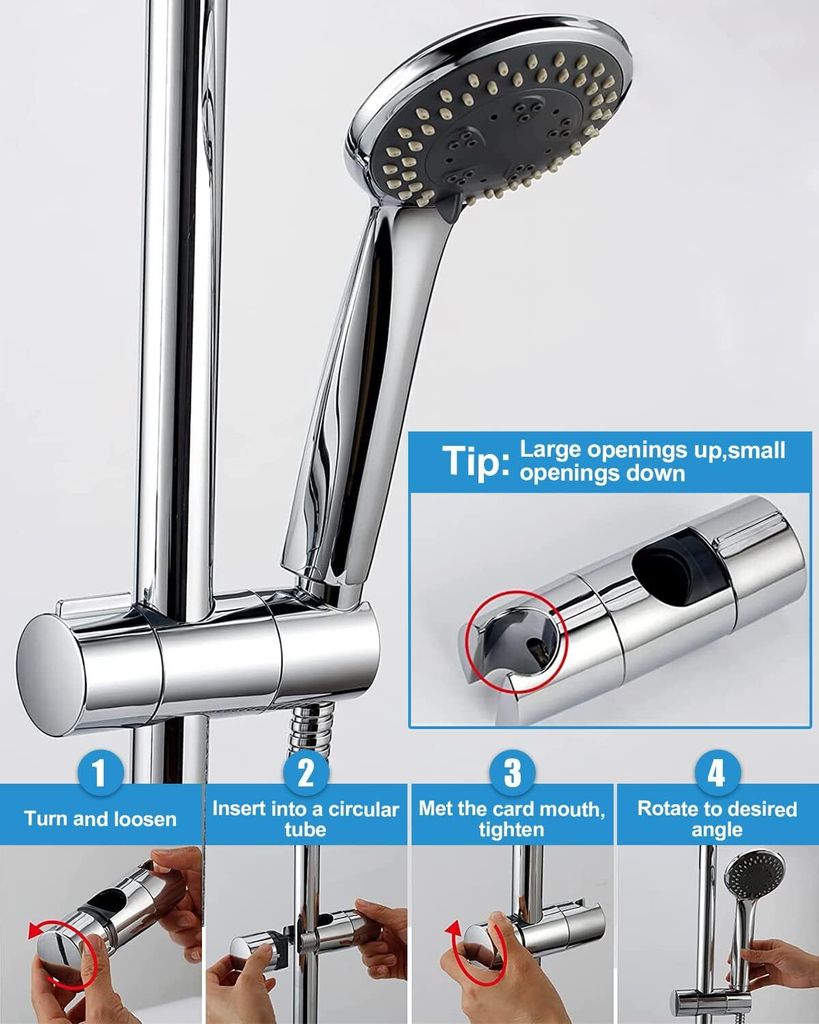 Tip: Large openings up,small openings down

1
Turn and loosen

2
Insert into a circular tube

3
Met the card mouth, tighten

4
Rotate to desired angle