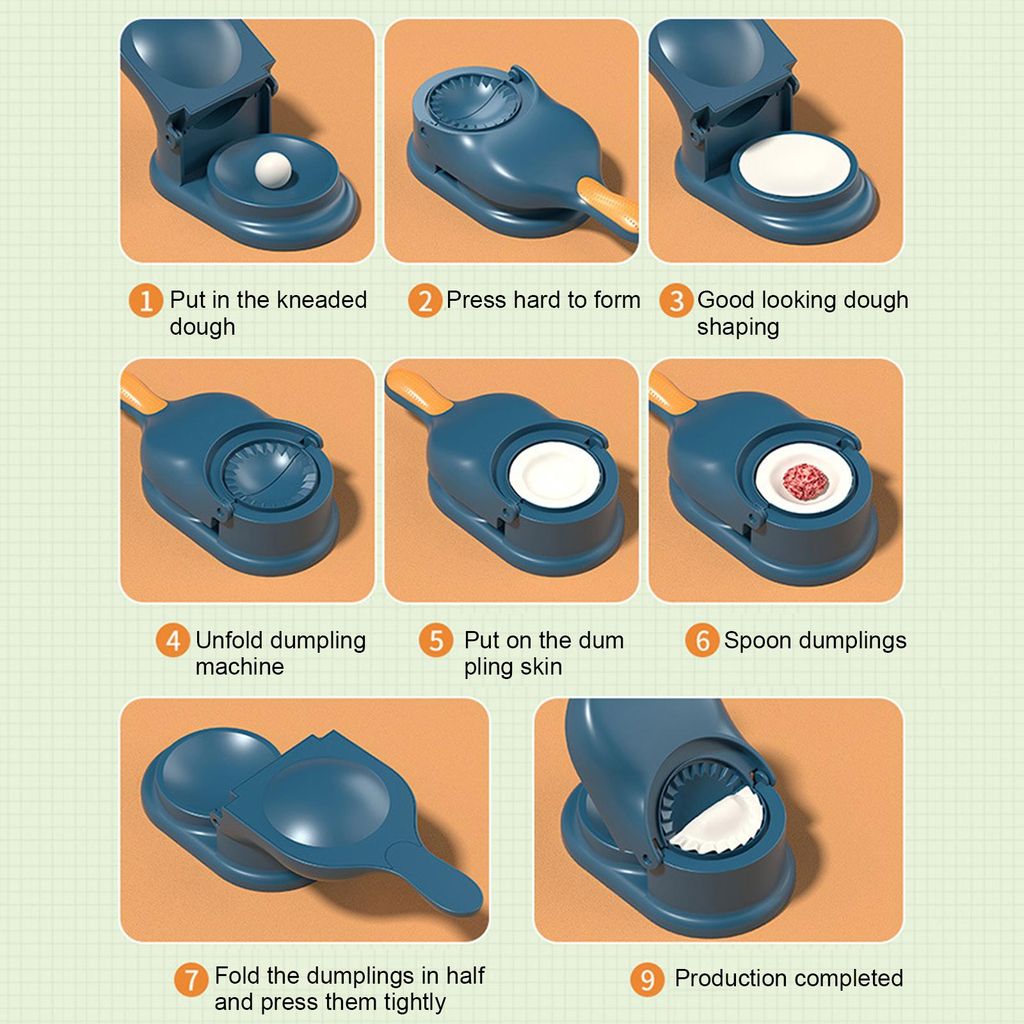 1 Put in the kneaded dough

2 Press hard to form

3 Good looking dough shaping

4 Unfold dumpling machine

5 Put on the dum pling skin

6 Spoon dumplings

7 Fold the dumplings in half and press them tightly

9 Production completed