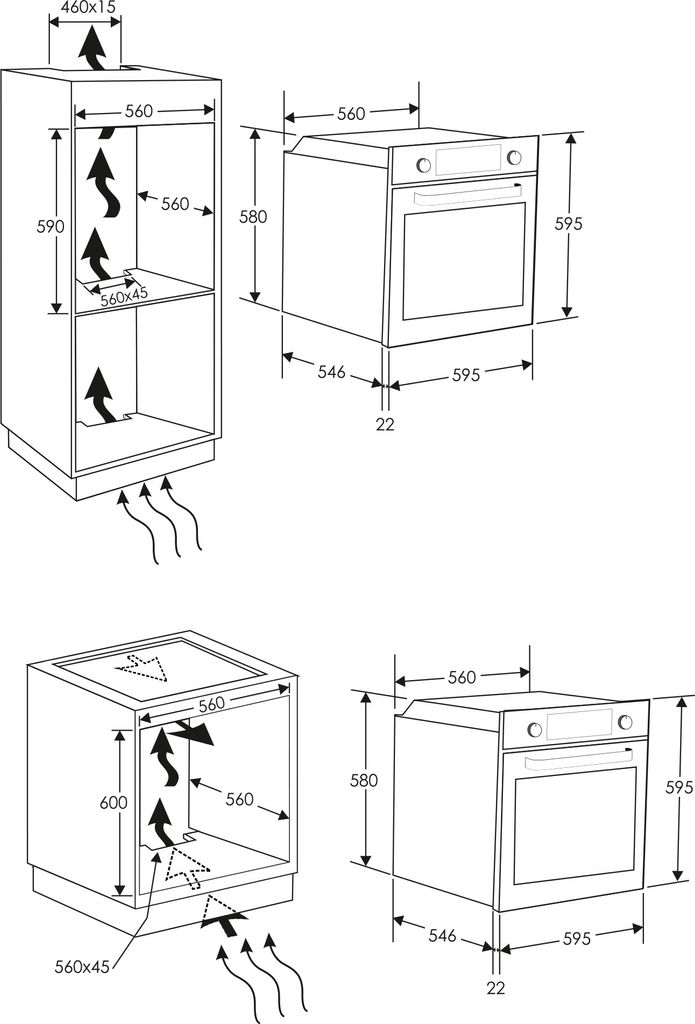 460x15
560
590
560
560x45
560
580
595
546
595
22
560
600
560
560x45
560
580
595
546
595
22