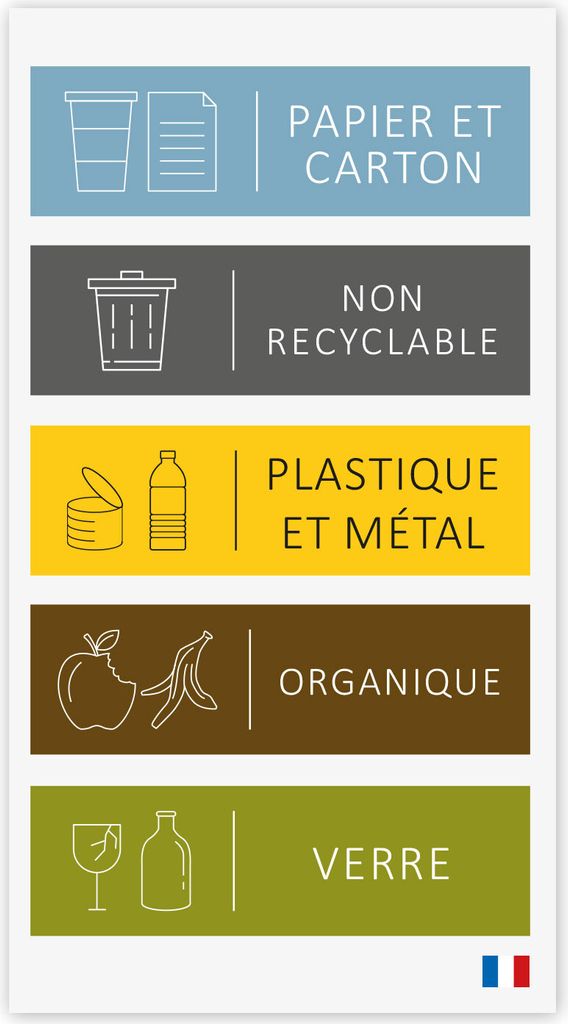 PAPIER ET
CARTON

NON
RECYCLABLE

PLASTIQUE
ET MÉTAL

ORGANIQUE

VERRE