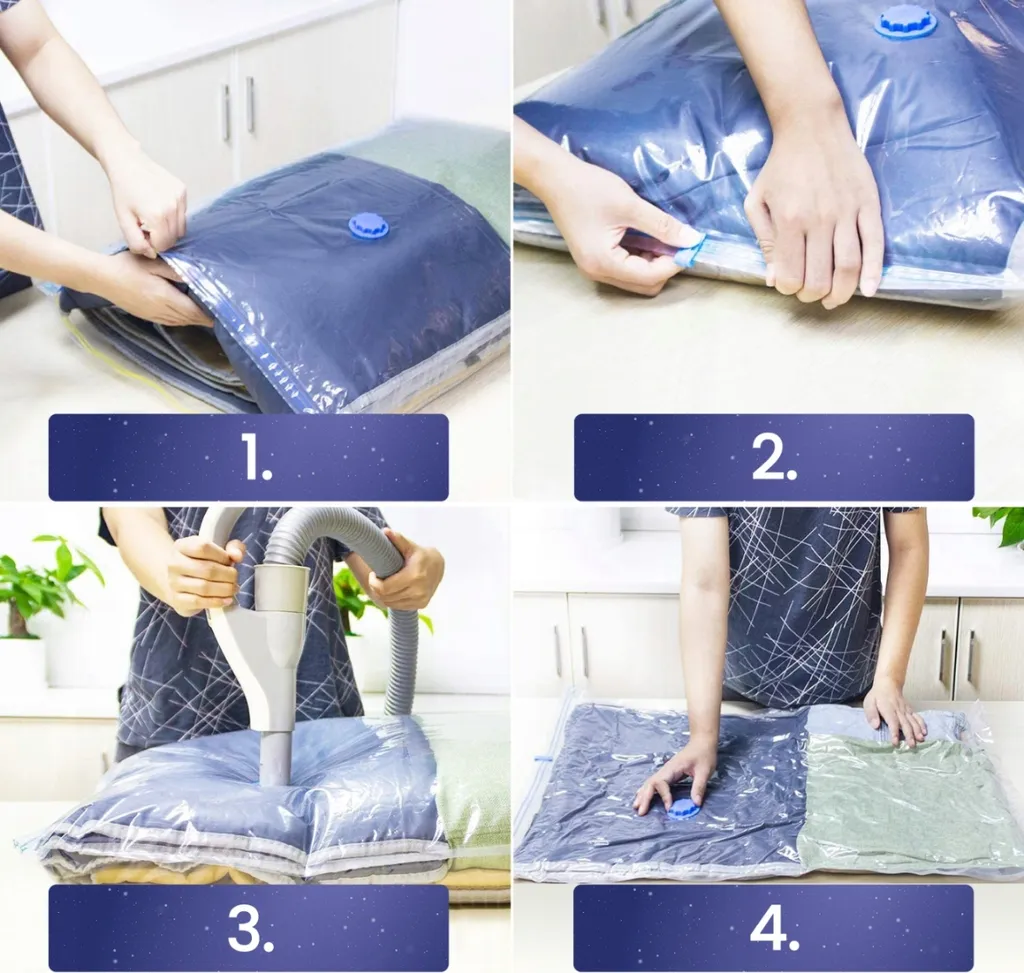 1.

2.

3.

4.