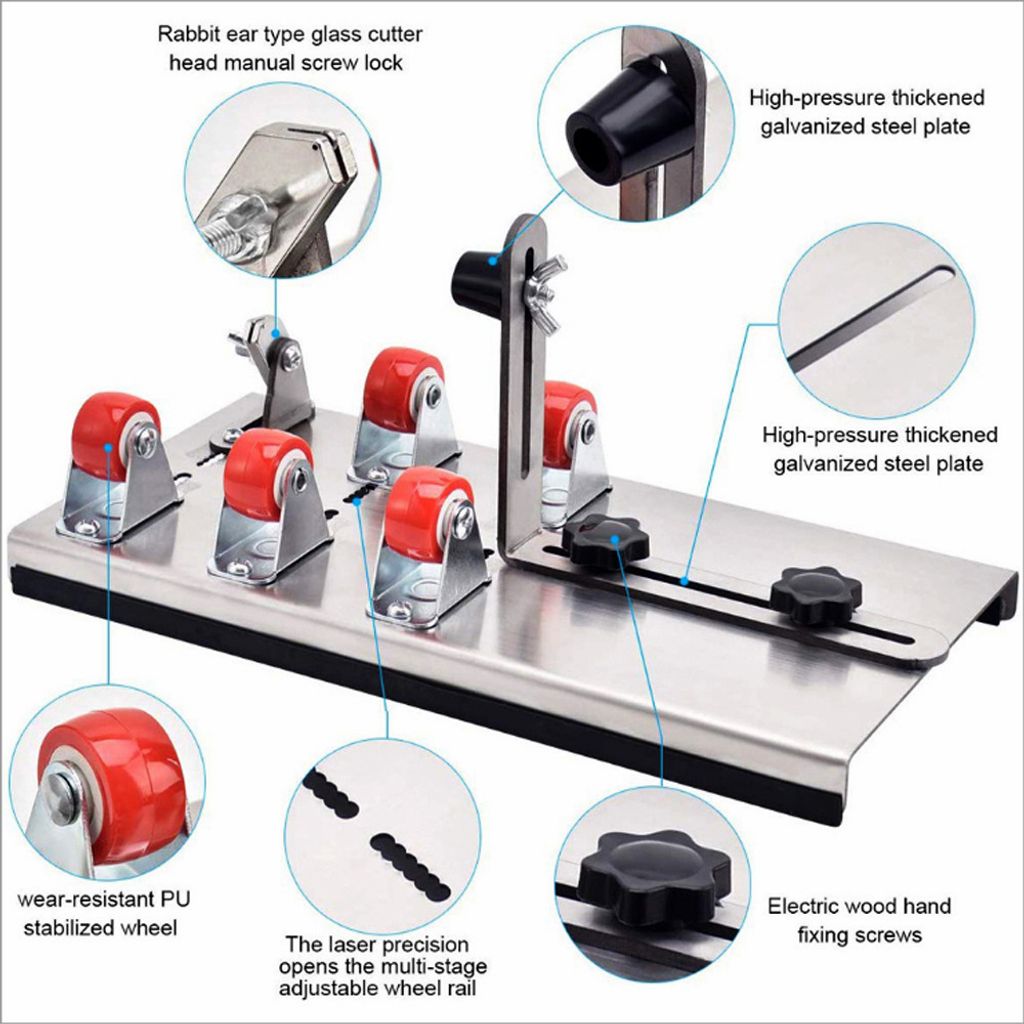 Rabbit ear type glass cutter head manual screw lock

High-pressure thickened galvanized steel plate

High-pressure thickened galvanized steel plate

wear-resistant PU stabilized wheel

The laser precision opens the multi-stage adjustable wheel rail

Electric wood hand fixing screws