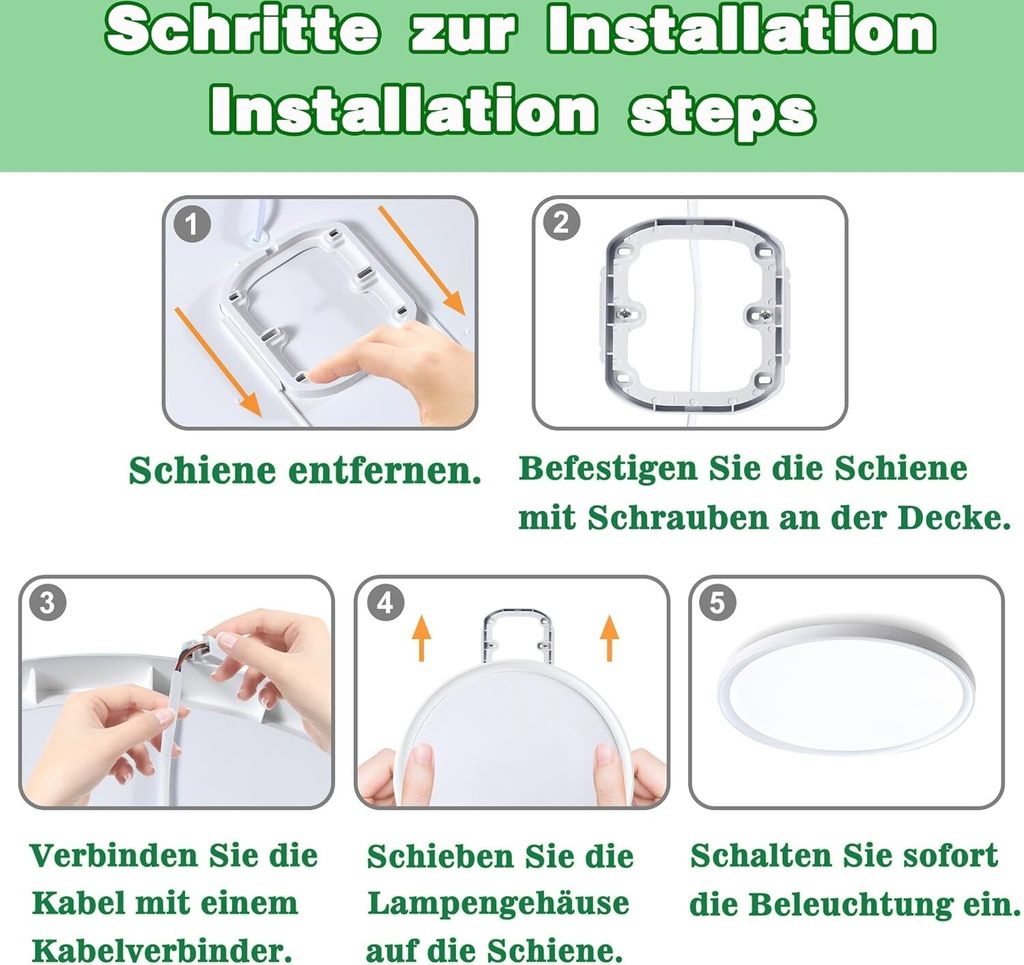 Schritte zur Installation
Installation steps

1

Schiene entfernen.

2

Befestigen Sie die Schiene mit Schrauben an der Decke.

3

Verbinden Sie die Kabel mit einem Kabelverbinder.

4

Schieben Sie die Lampengehäuse auf die Schiene.

5

Schalten Sie sofort die Beleuchtung ein.