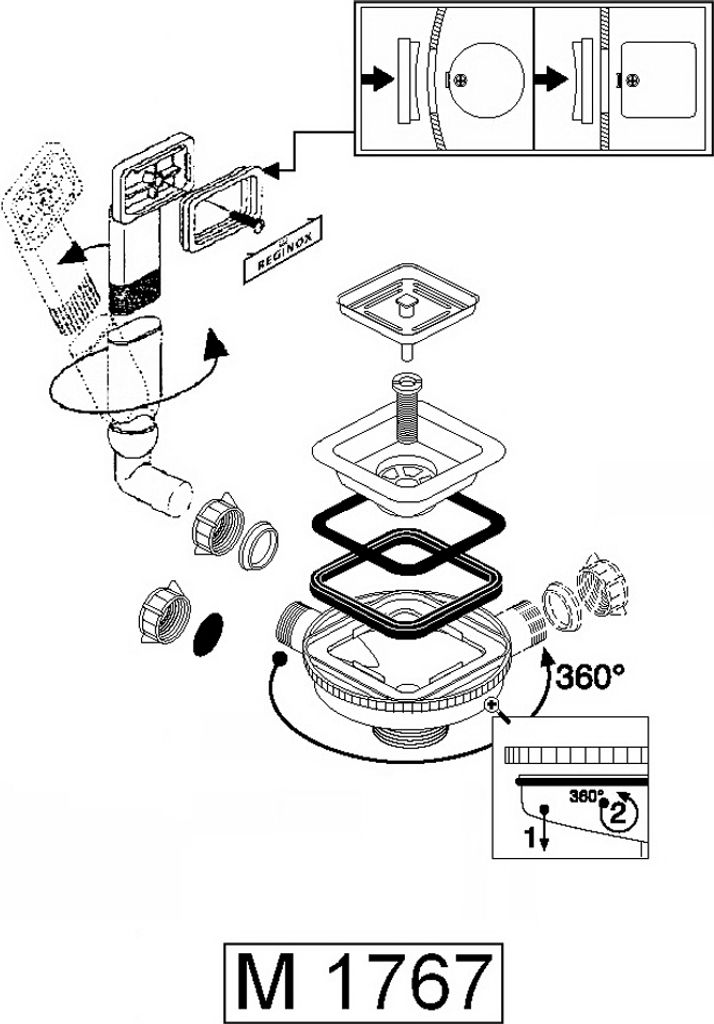 REGINOX

360°

360°
2
1

M 1767