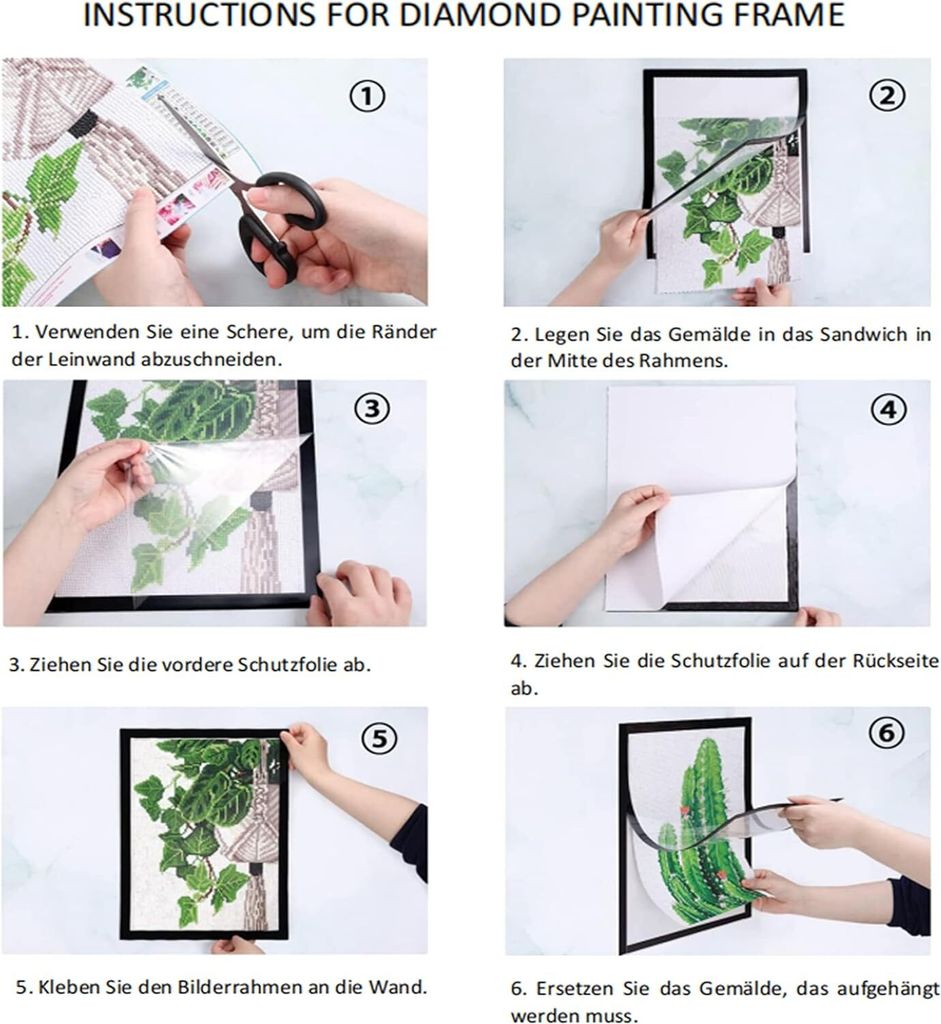 INSTRUCTIONS FOR DIAMOND PAINTING FRAME

①

1. Verwenden Sie eine Schere, um die Ränder der Leinwand abzuschneiden.

②

2. Legen Sie das Gemälde in das Sandwich in der Mitte des Rahmens.

③

3. Ziehen Sie die vordere Schutzfolie ab.

④

4. Ziehen Sie die Schutzfolie auf der Rückseite ab.

⑤

5. Kleben Sie den Bilderrahmen an die Wand.

⑥

6. Ersetzen Sie das Gemälde, das aufgehängt werden muss.