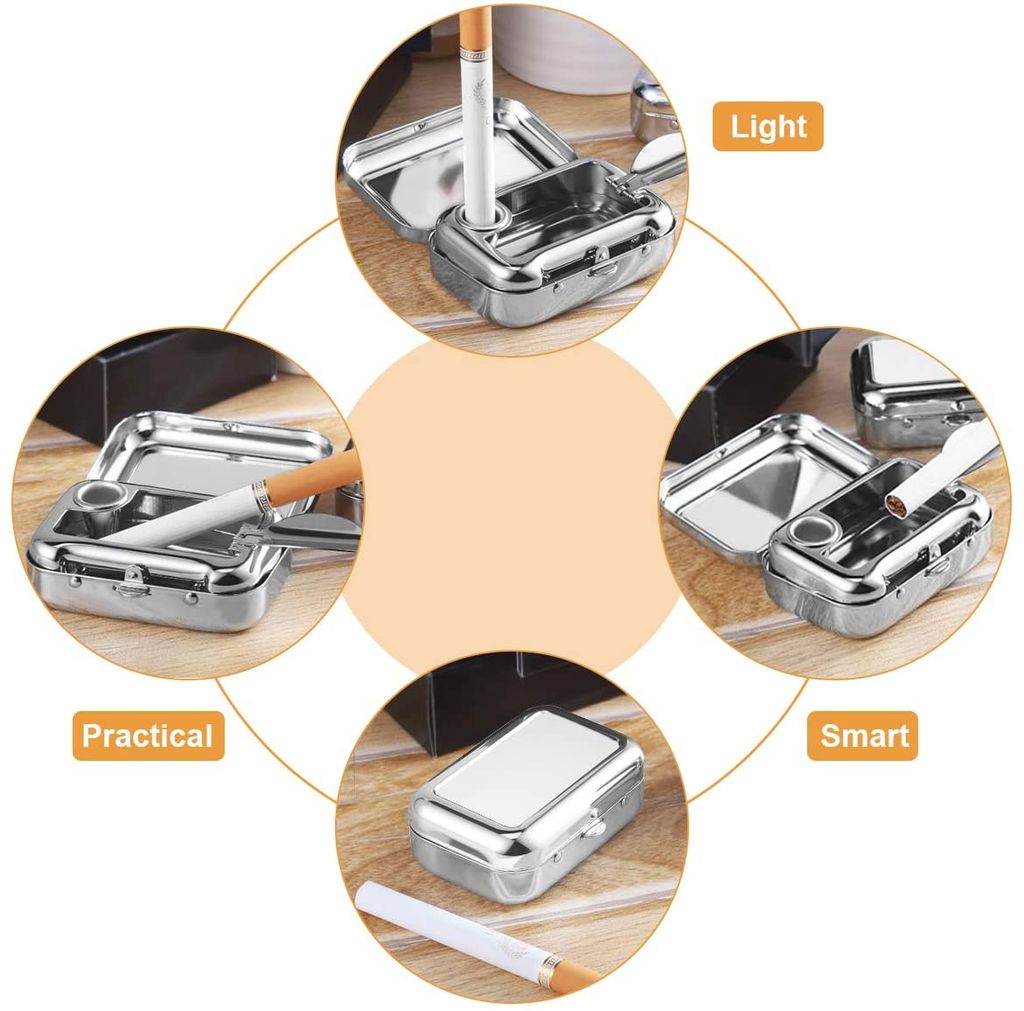 Light

Practical

Smart