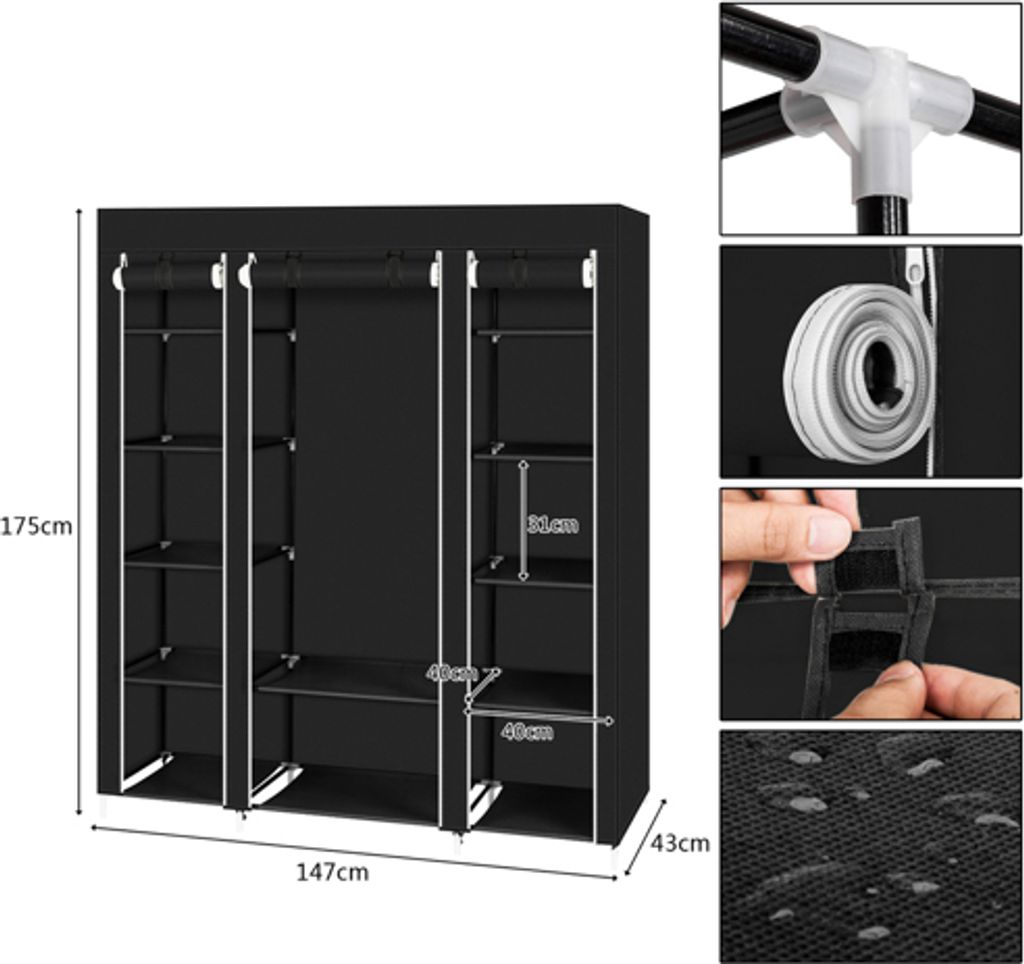 175cm
31cm
40cm
40cm
147cm
43cm