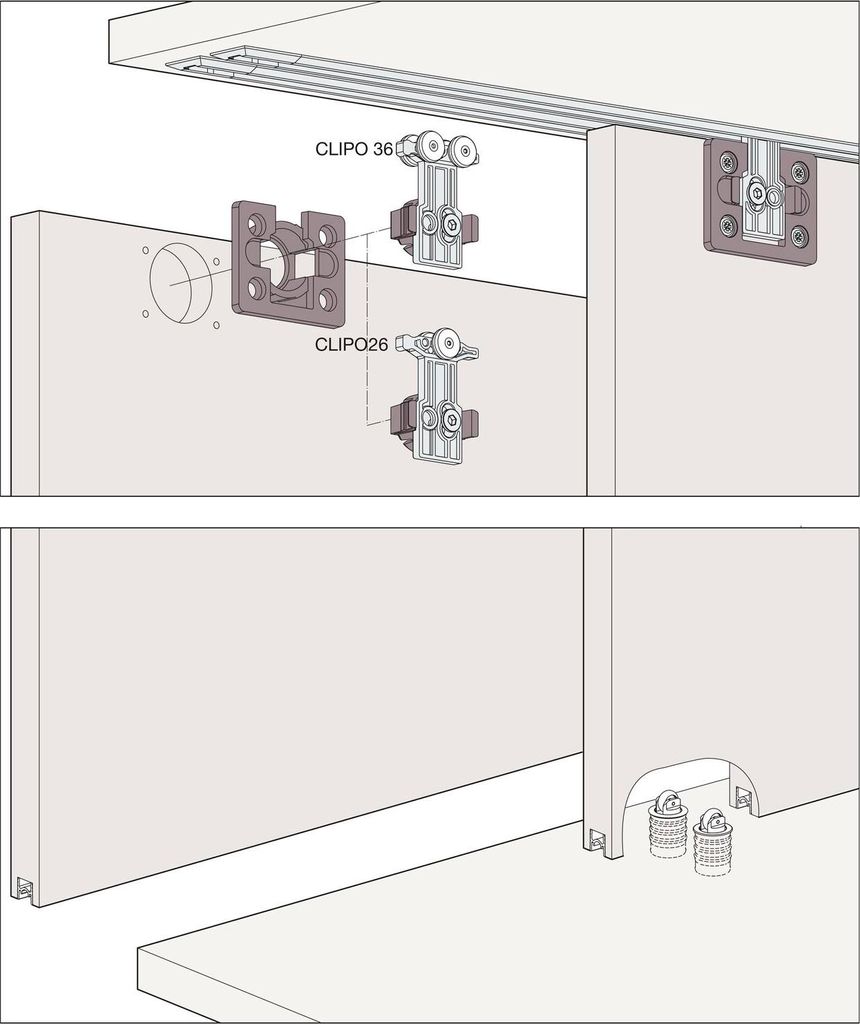 CLIPO 36

CLIPO26