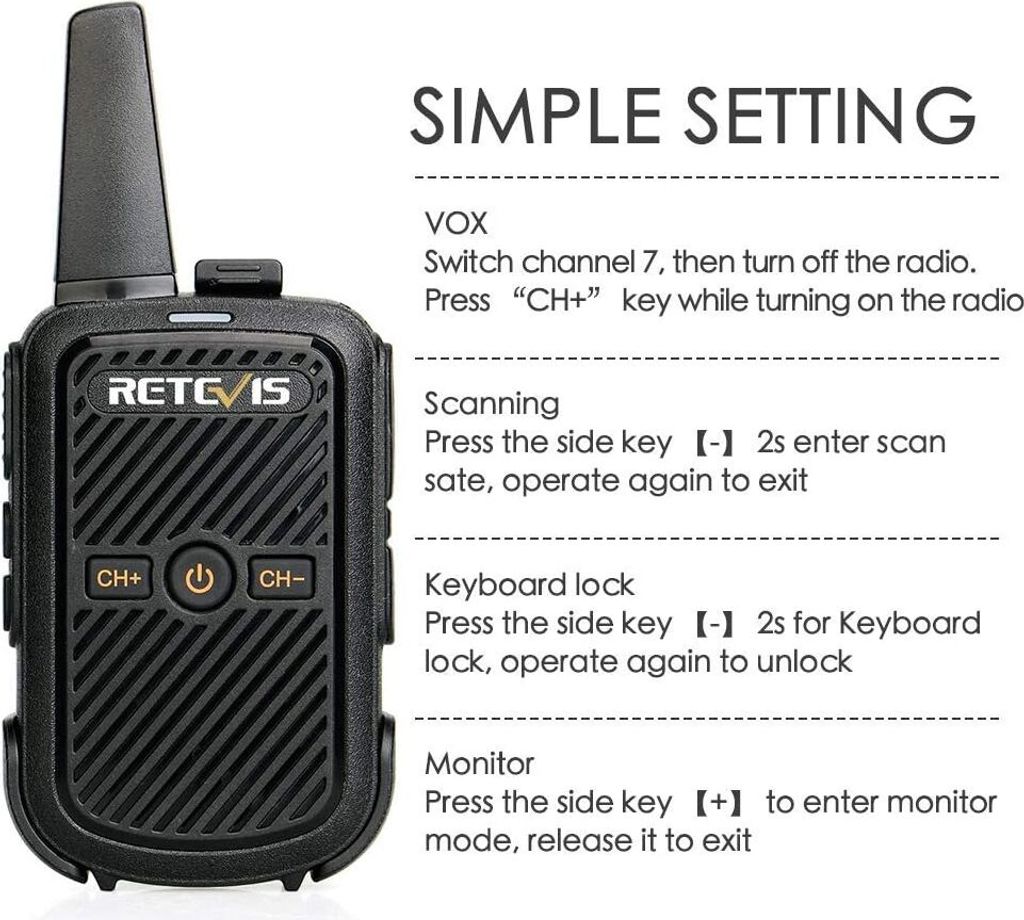 RETEVIS

CH+

CH-

SIMPLE SETTING

VOX
Switch channel 7, then turn off the radio. Press “CH+” key while turning on the radio

Scanning
Press the side key 【-】 2s enter scan sate, operate again to exit

Keyboard lock
Press the side key 【-】 2s for Keyboard lock, operate again to unlock

Monitor
Press the side key 【+】 to enter monitor mode, release it to exit