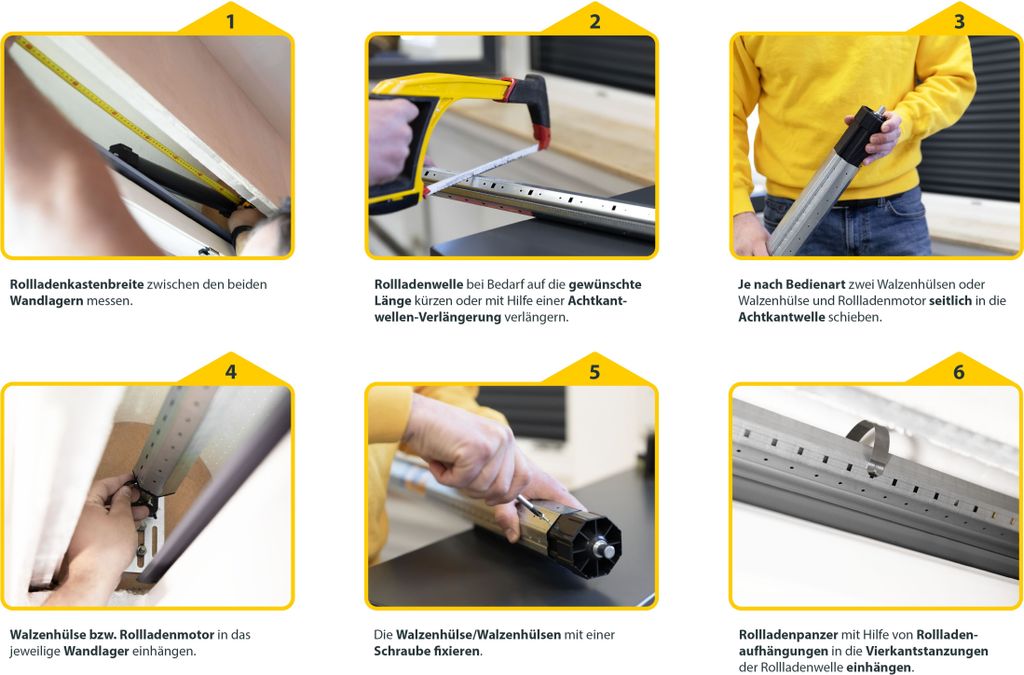 1

Rollladenkastenbreite zwischen den beiden Wandlagern messen.

2

Rollladenwelle bei Bedarf auf die gewünschte Länge kürzen oder mit Hilfe einer Achtkantwellen-Verlängerung verlängern.

3

Je nach Bedienart zwei Walzenhülsen oder Walzenhülse und Rollladenmotor seitlich in die Achtkantwelle schieben.

4

Walzenhülse bzw. Rollladenmotor in das jeweilige Wandlager einhängen.

5

Die Walzenhülse/Walzenhülsen mit einer Schraube fixieren.

6

Rollladenpanzer mit Hilfe von Rollladenaufhängungen in die Vierkantstanzungen der Rollladenwelle einhängen.