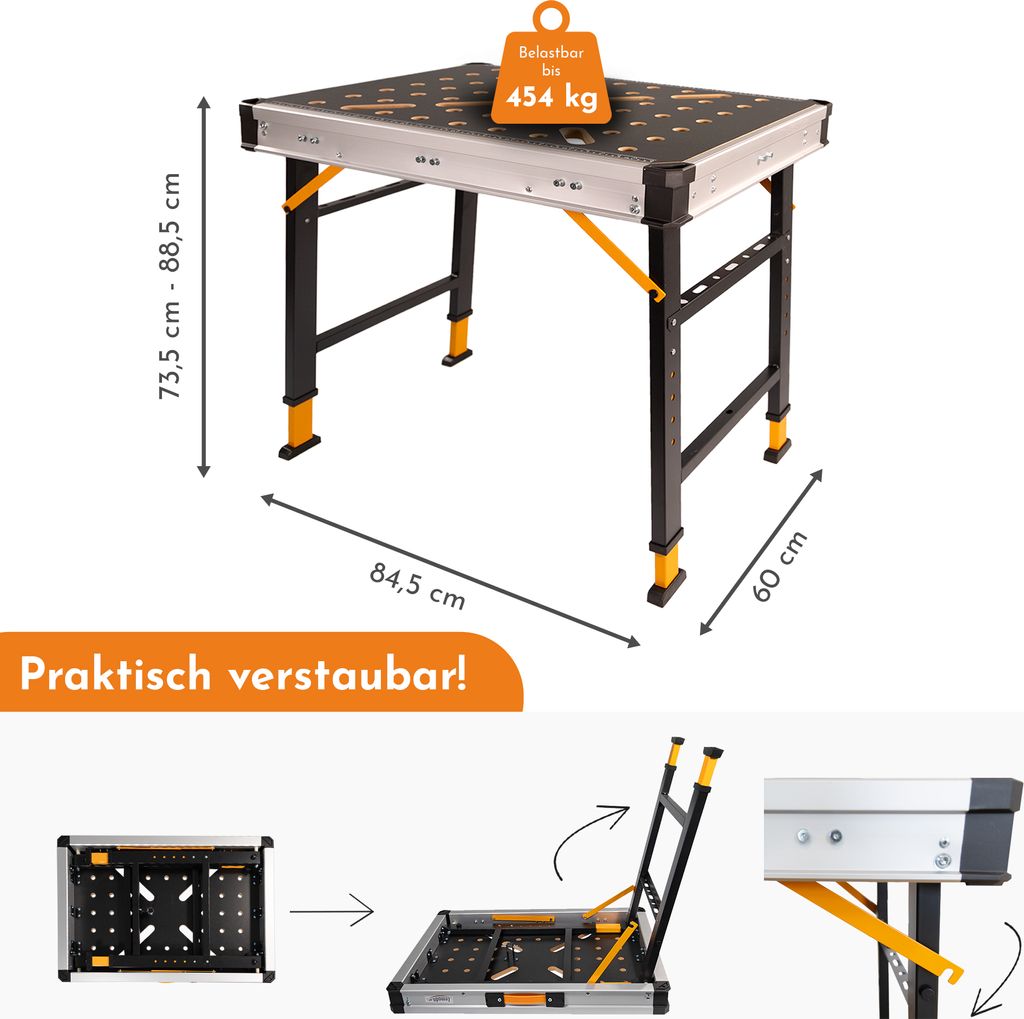 Belastbar bis
454 kg

73,5 cm - 88,5 cm

84,5 cm

60 cm

Praktisch verstaubar!