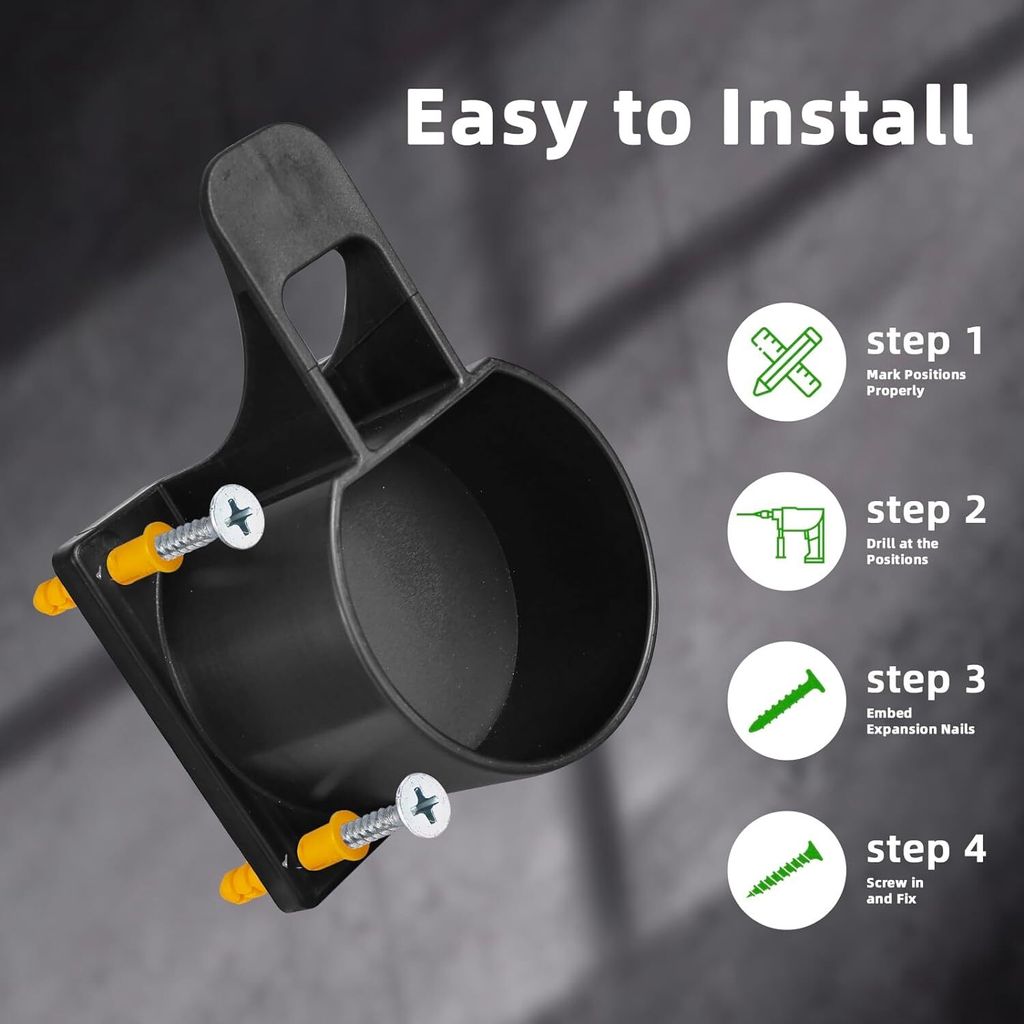 Easy to Install

step 1
Mark Positions Properly

step 2
Drill at the Positions

step 3
Embed Expansion Nails

step 4
Screw in and Fix