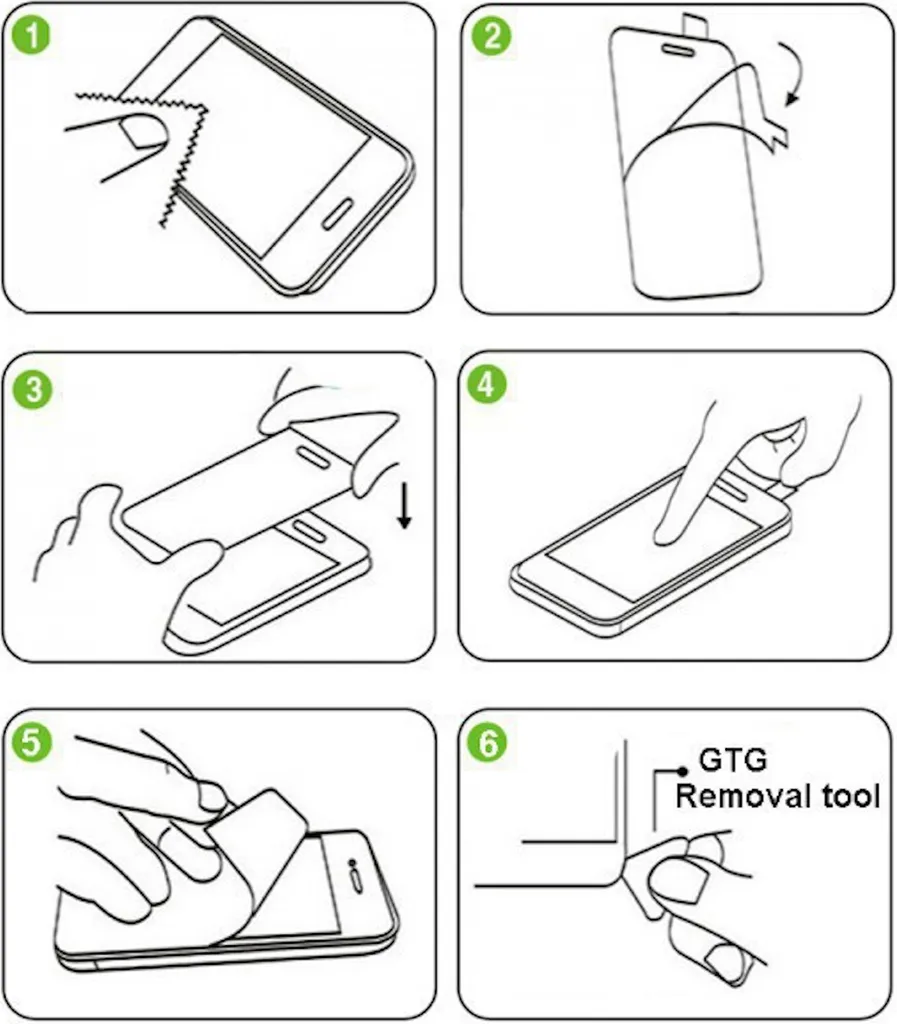 1

2

3

4

5

6

GTG
Removal tool