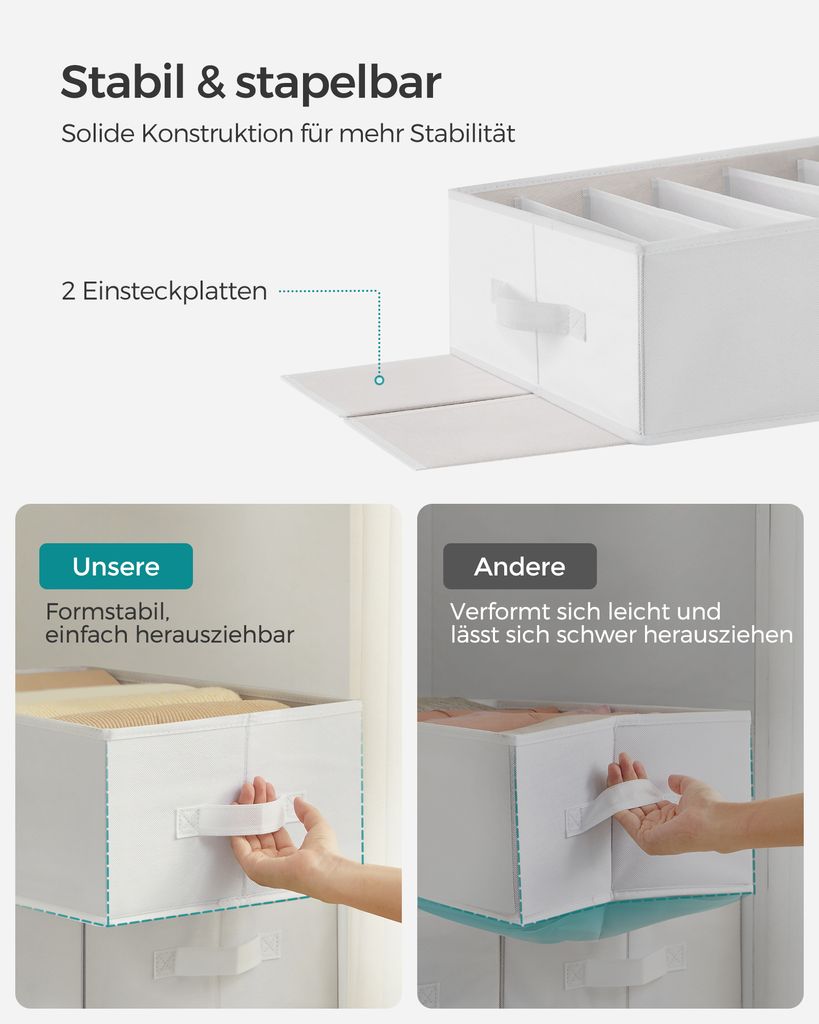 Stabil & stapelbar

Solide Konstruktion für mehr Stabilität

2 Einsteckplatten

Unsere

Formstabil, einfach herausziehbar

Andere

Verformt sich leicht und lässt sich schwer herausziehen