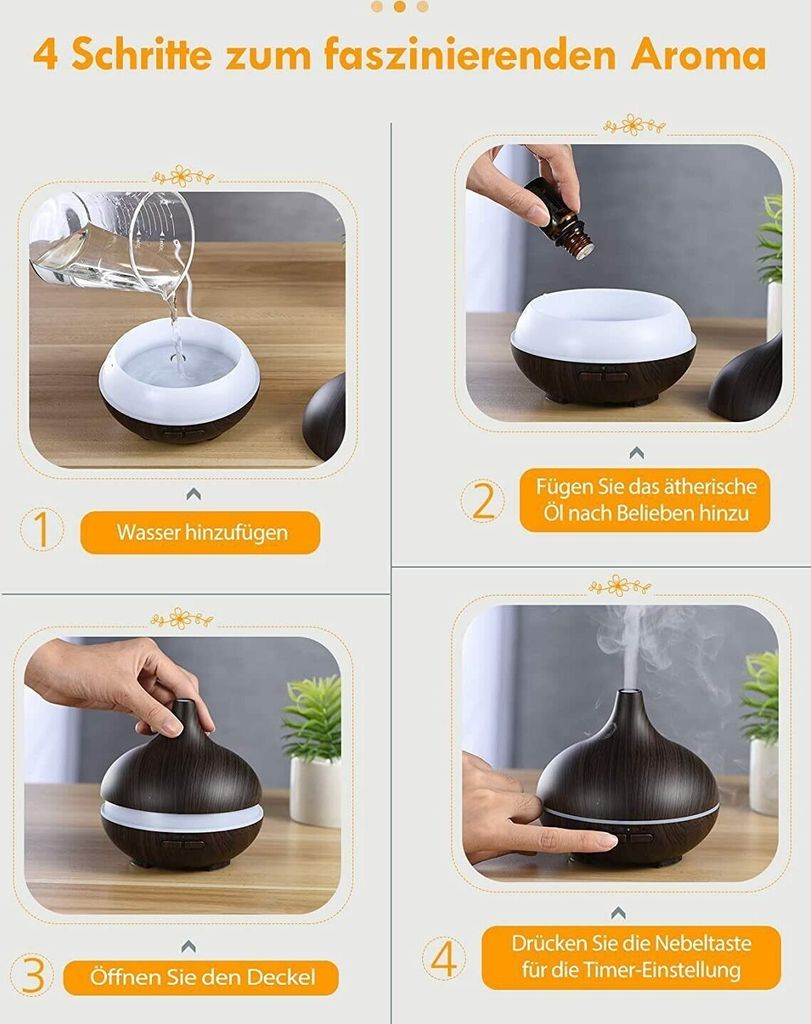 4 Schritte zum faszinierenden Aroma

1 Wasser hinzufügen

2 Fügen Sie das ätherische Öl nach Belieben hinzu

3 Öffnen Sie den Deckel

4 Drücken Sie die Nebeltaste für die Timer-Einstellung