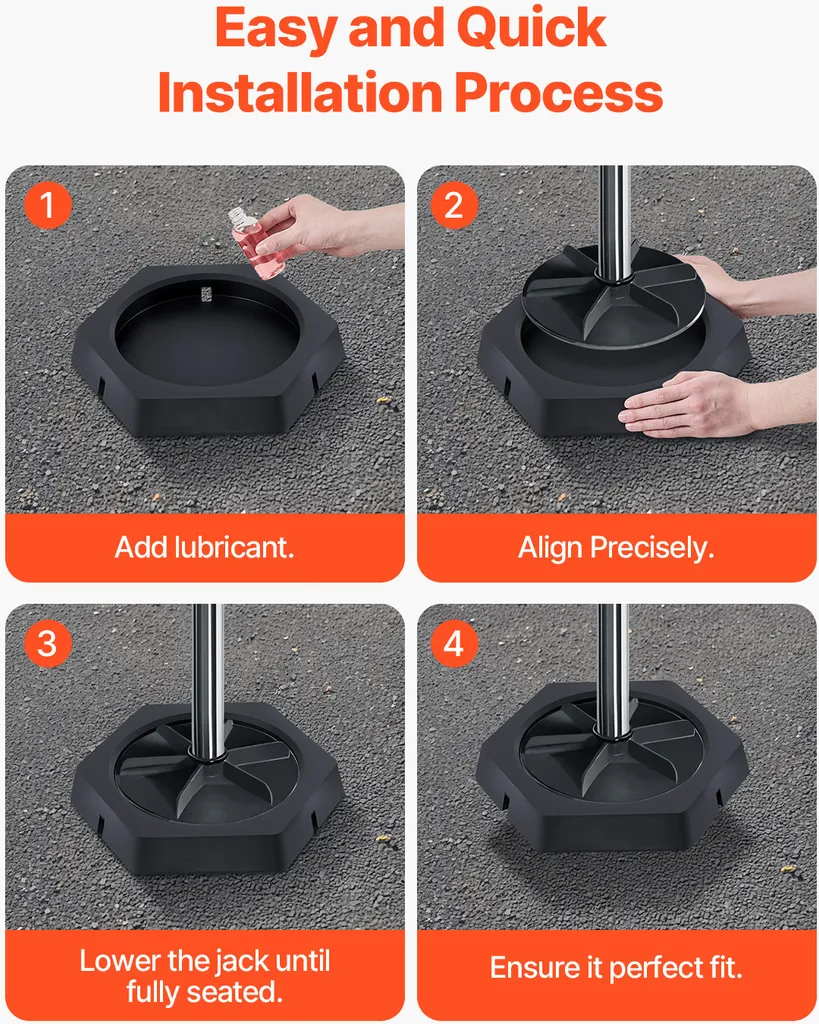 Easy and Quick Installation Process

1

Add lubricant.

2

Align Precisely.

3

Lower the jack until fully seated.

4

Ensure it perfect fit.