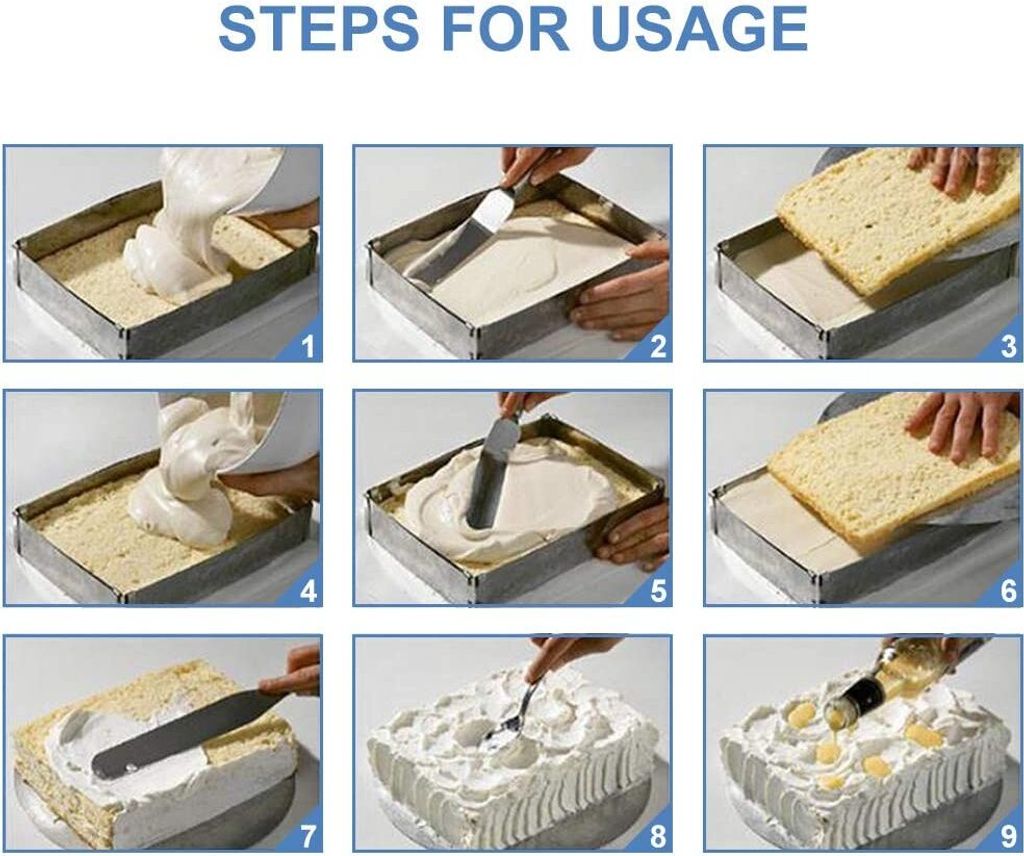 STEPS FOR USAGE

1

2

3

4

5

6

7

8

9