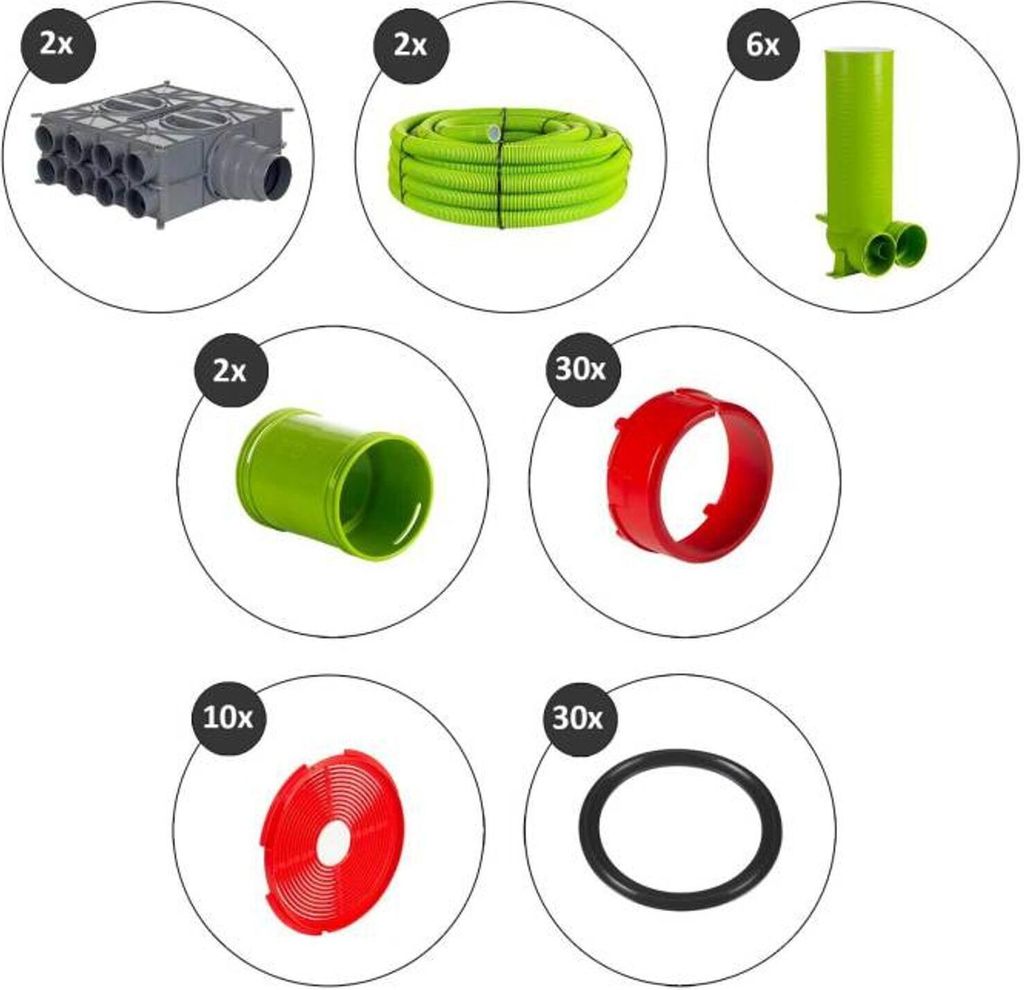 2x

2x

6x

2x

30x

10x

30x