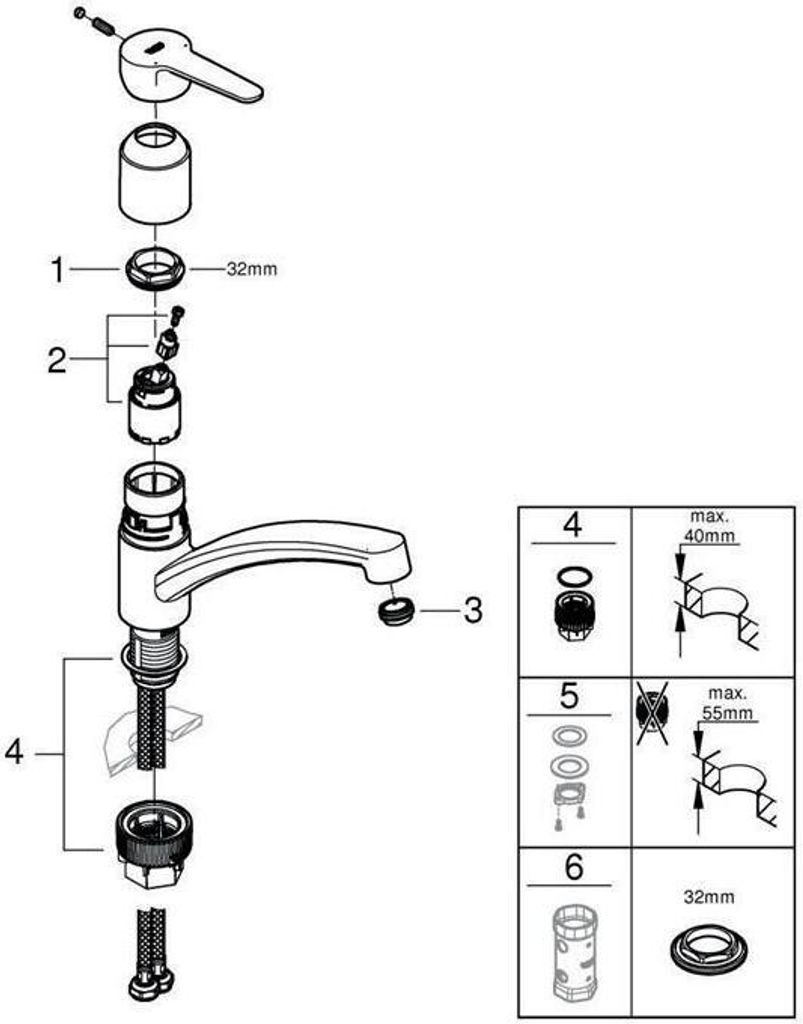 1
32mm
2
3
4

| 4 | max. 40mm |
|---|---|
| 5 | max. 55mm |
| 6 | 32mm |