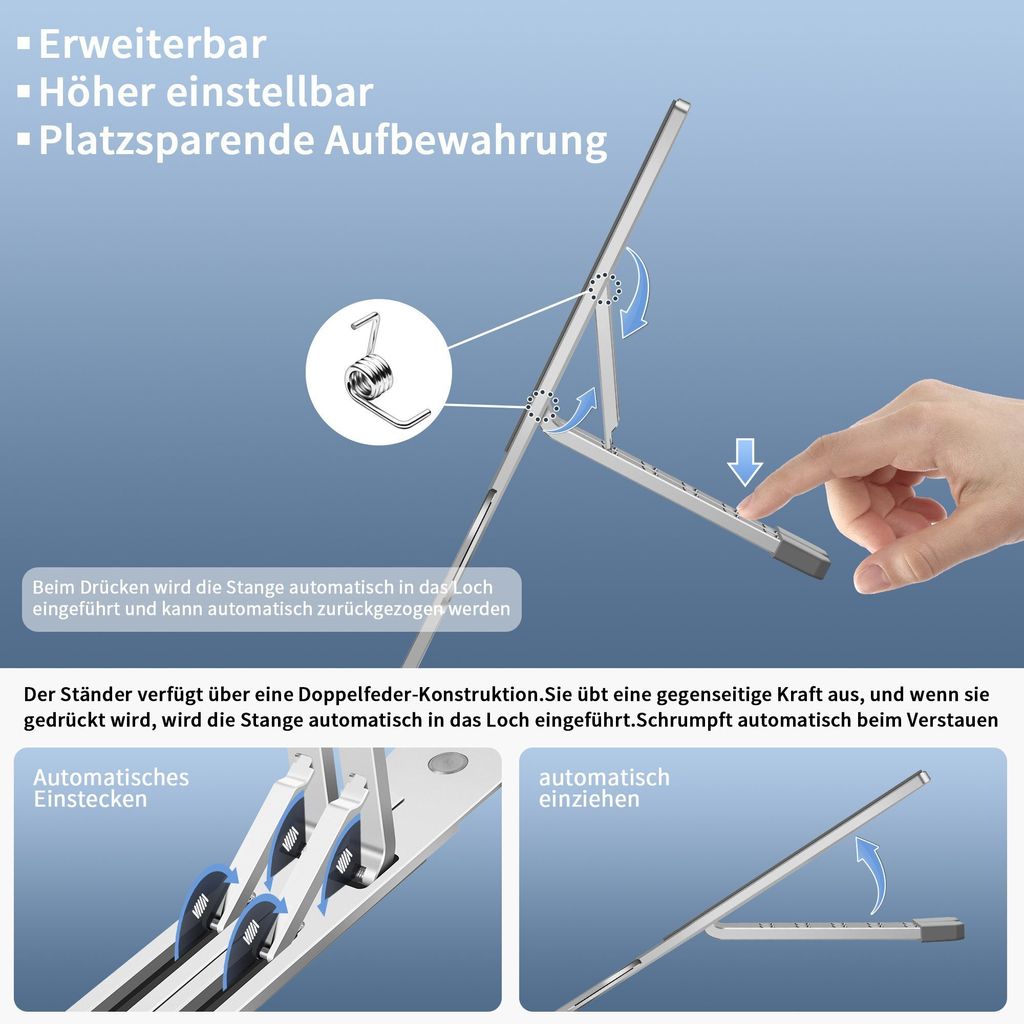 ▪ Erweiterbar
▪ Höher einstellbar
▪ Platzsparende Aufbewahrung

Beim Drücken wird die Stange automatisch in das Loch eingeführt und kann automatisch zurückgezogen werden

Der Ständer verfügt über eine Doppelfeder-Konstruktion.Sie übt eine gegenseitige Kraft aus, und wenn sie gedrückt wird, wird die Stange automatisch in das Loch eingeführt.Schrumpft automatisch beim Verstauen

Automatisches Einstecken

automatisch einziehen