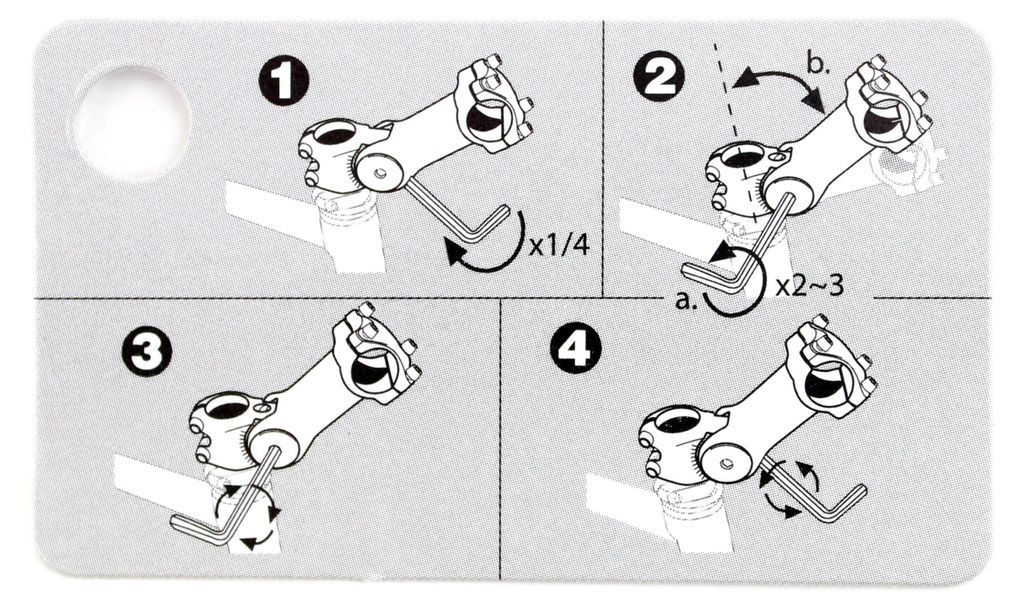 1

x1/4

2

b.

a.

x2~3

3

4