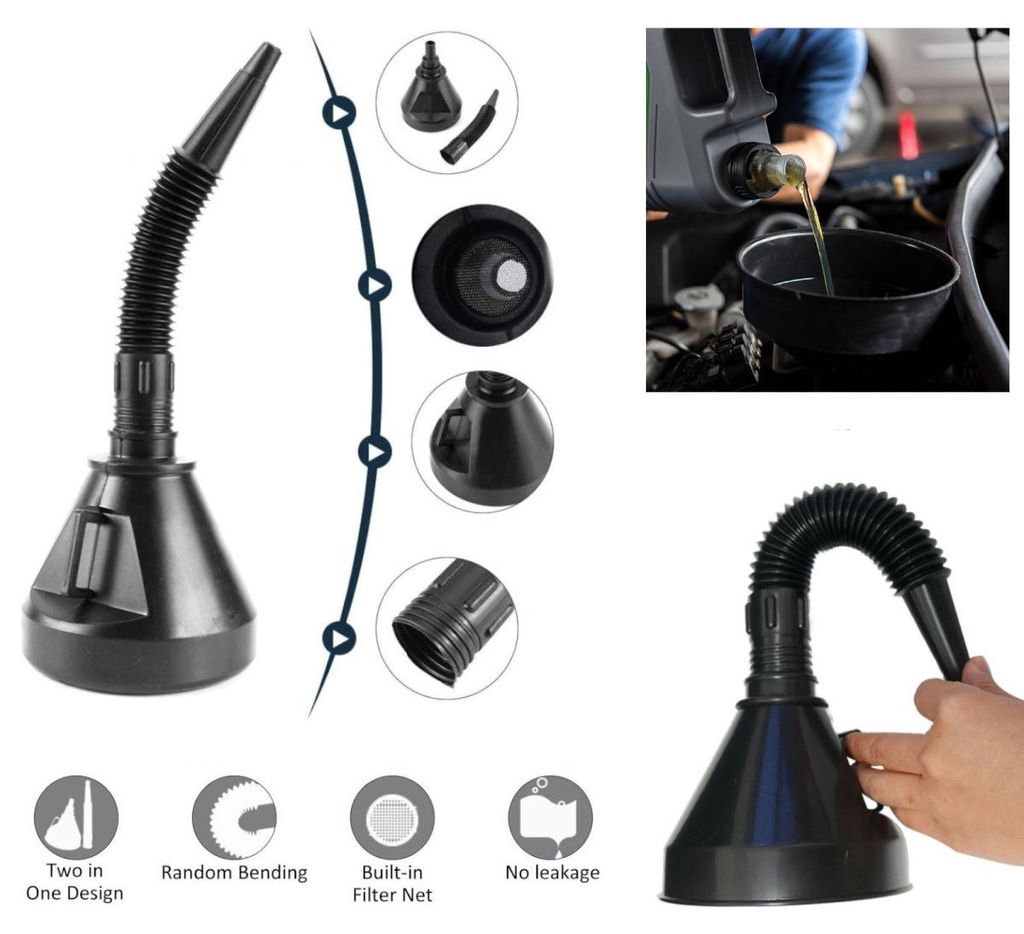 Two in One Design

Random Bending

Built-in Filter Net

No leakage