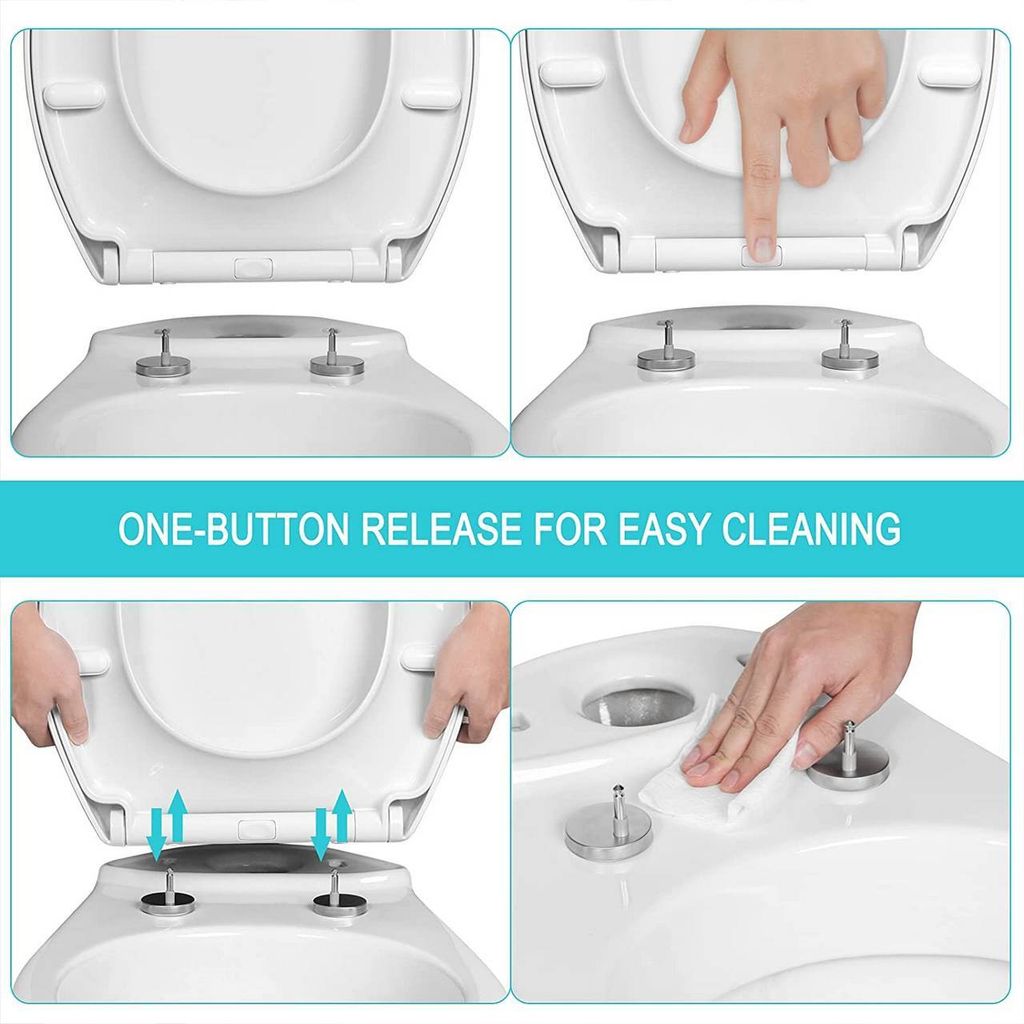 ONE-BUTTON RELEASE FOR EASY CLEANING