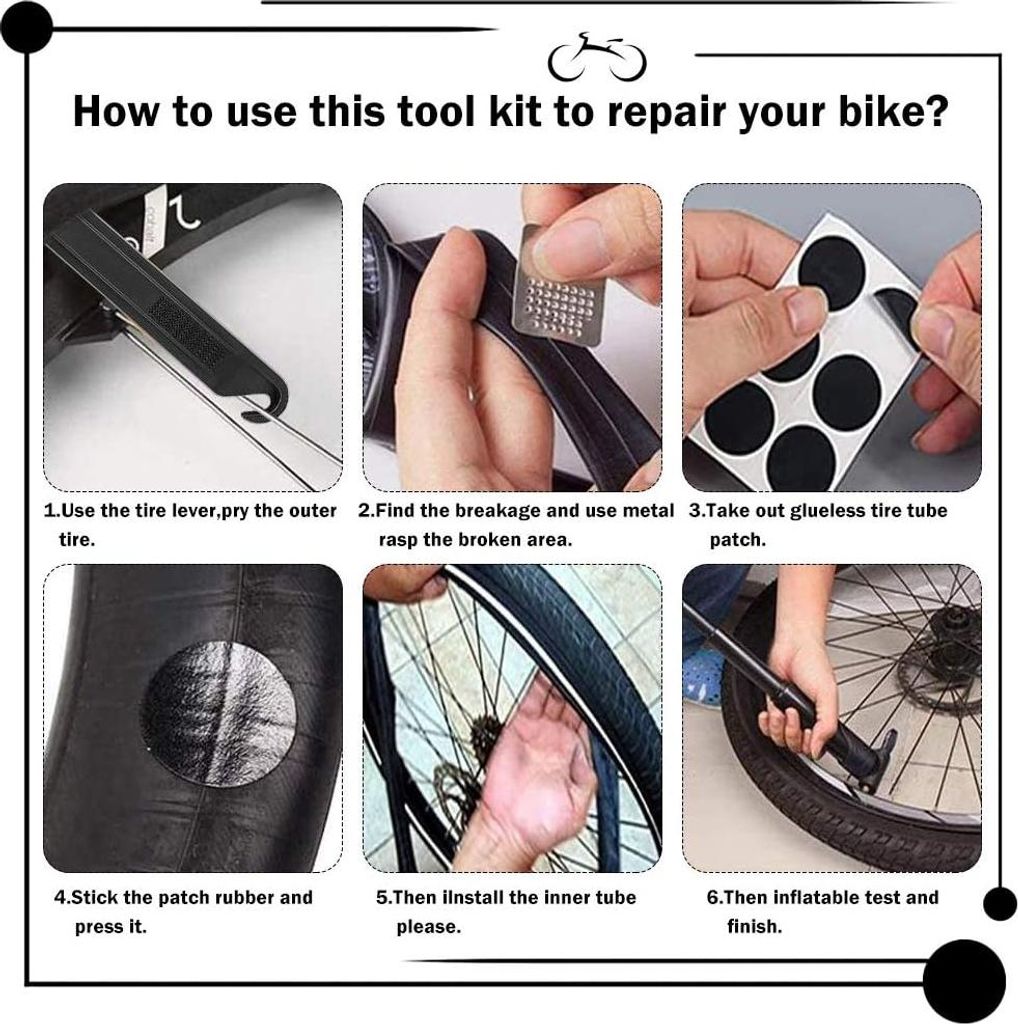 How to use this tool kit to repair your bike?

1.Use the tire lever,pry the outer tire.

2.Find the breakage and use metal rasp the broken area.

3.Take out glueless tire tube patch.

4.Stick the patch rubber and press it.

5.Then iInstall the inner tube please.

6.Then inflatable test and finish.