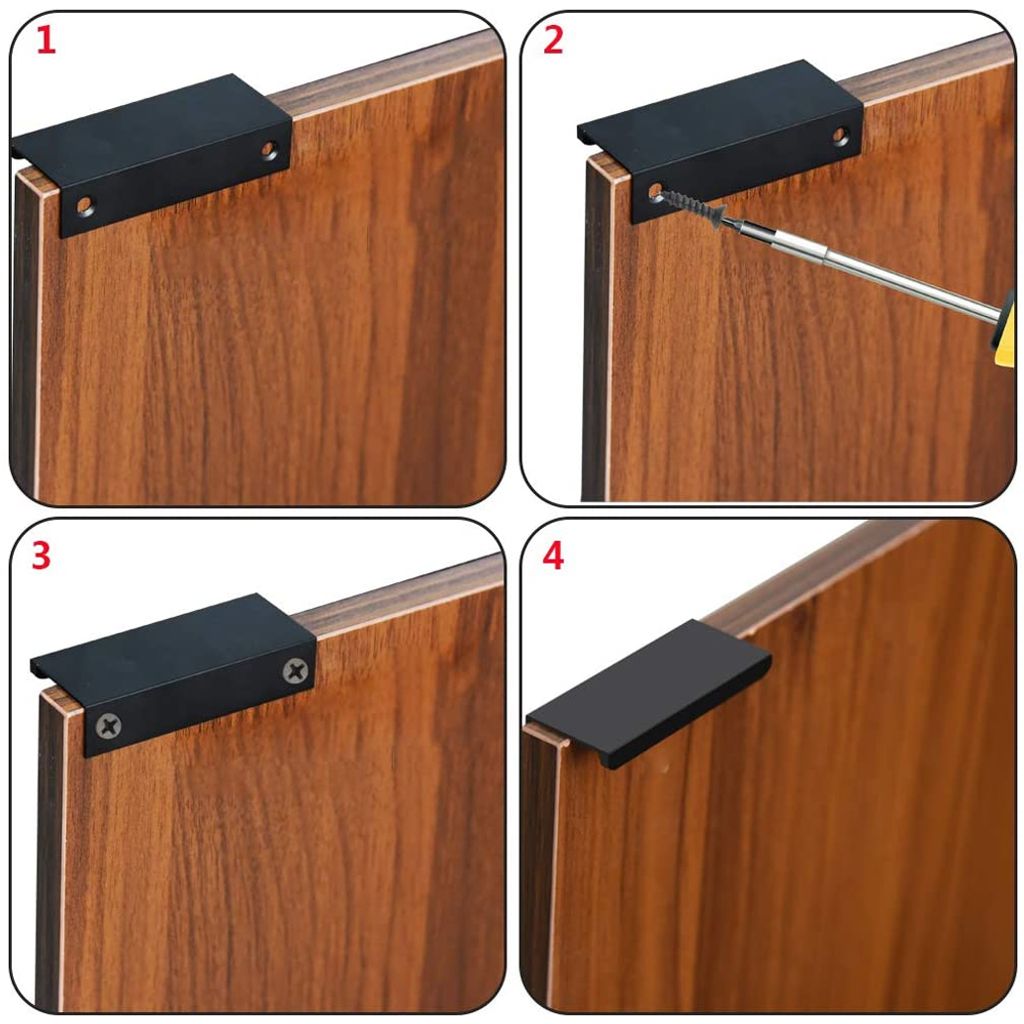 1

2

3

4