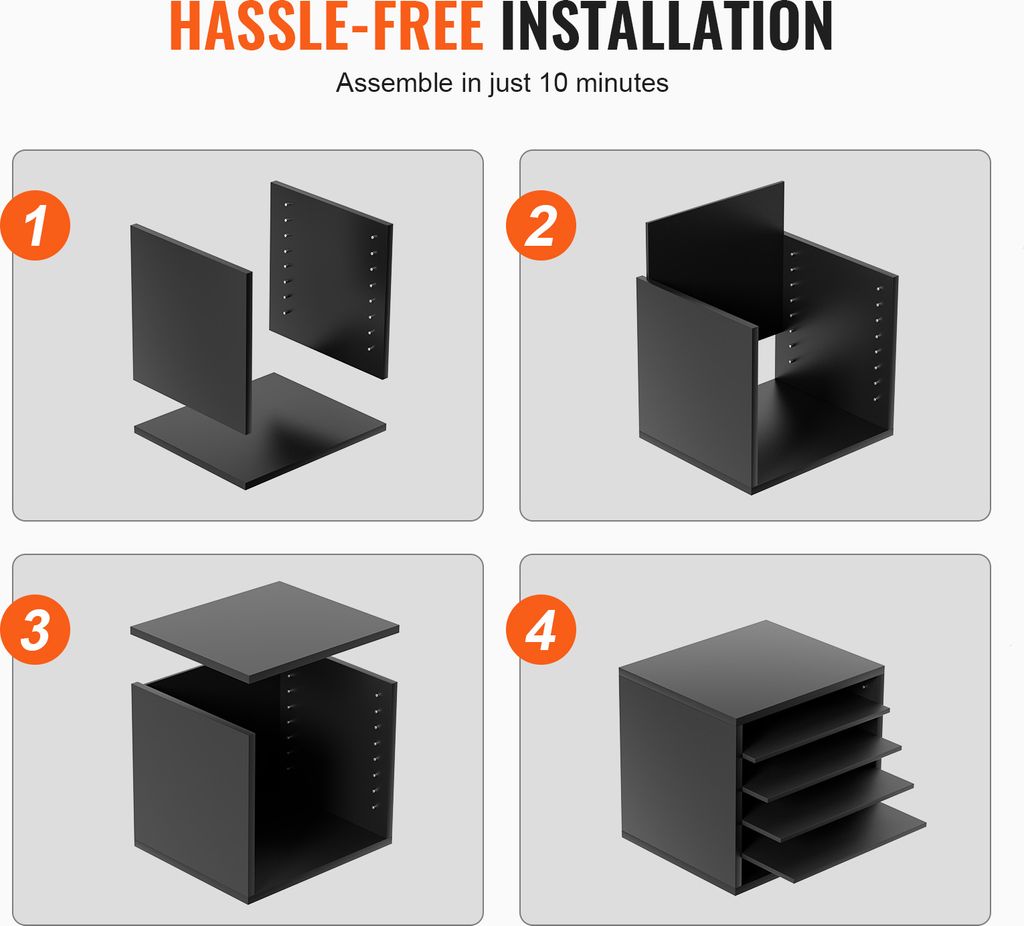 HASSLE-FREE INSTALLATION

Assemble in just 10 minutes

1

2

3

4