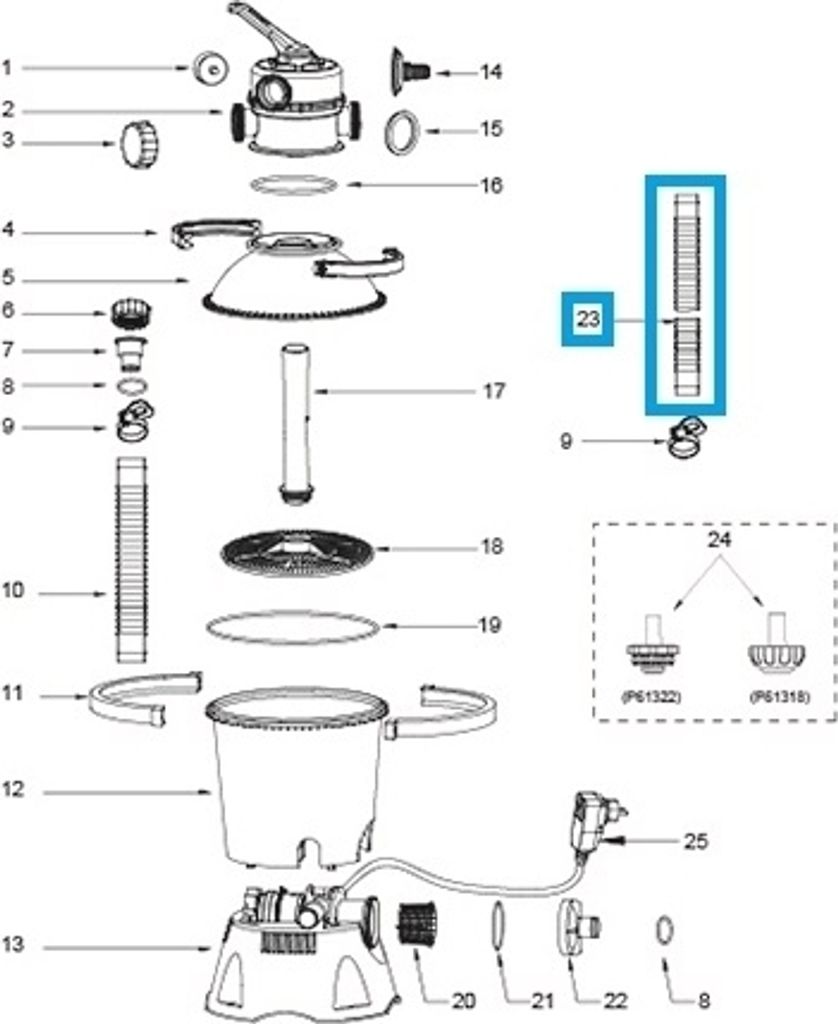 1
2
3
4
5
6
7
8
9
10
11
12
13
14
15
16
17
18
19
20
21
22
8
23
9
24
(P61322)
(P61318)
25