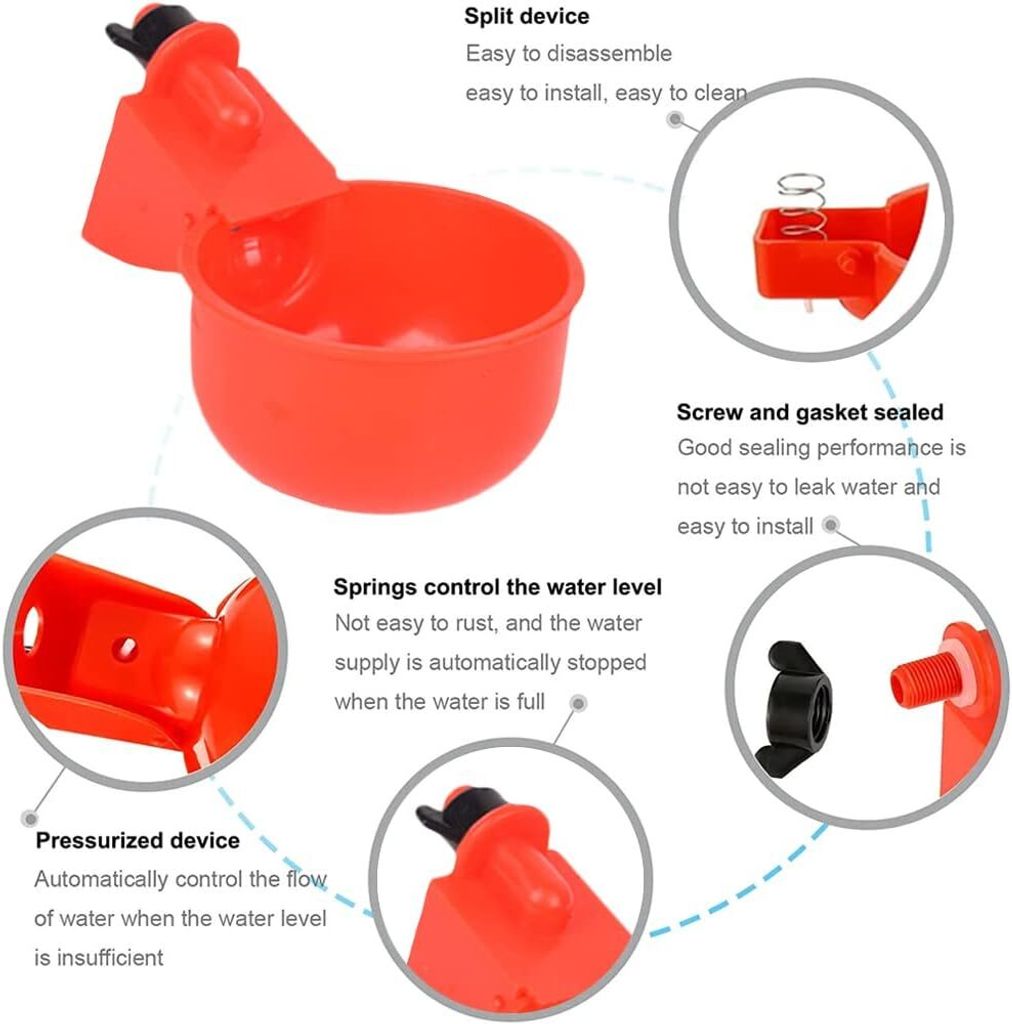 Split device
Easy to disassemble
easy to install, easy to clean

Screw and gasket sealed
Good sealing performance is not easy to leak water and easy to install

Springs control the water level
Not easy to rust, and the water supply is automatically stopped when the water is full

Pressurized device
Automatically control the flow of water when the water level is insufficient