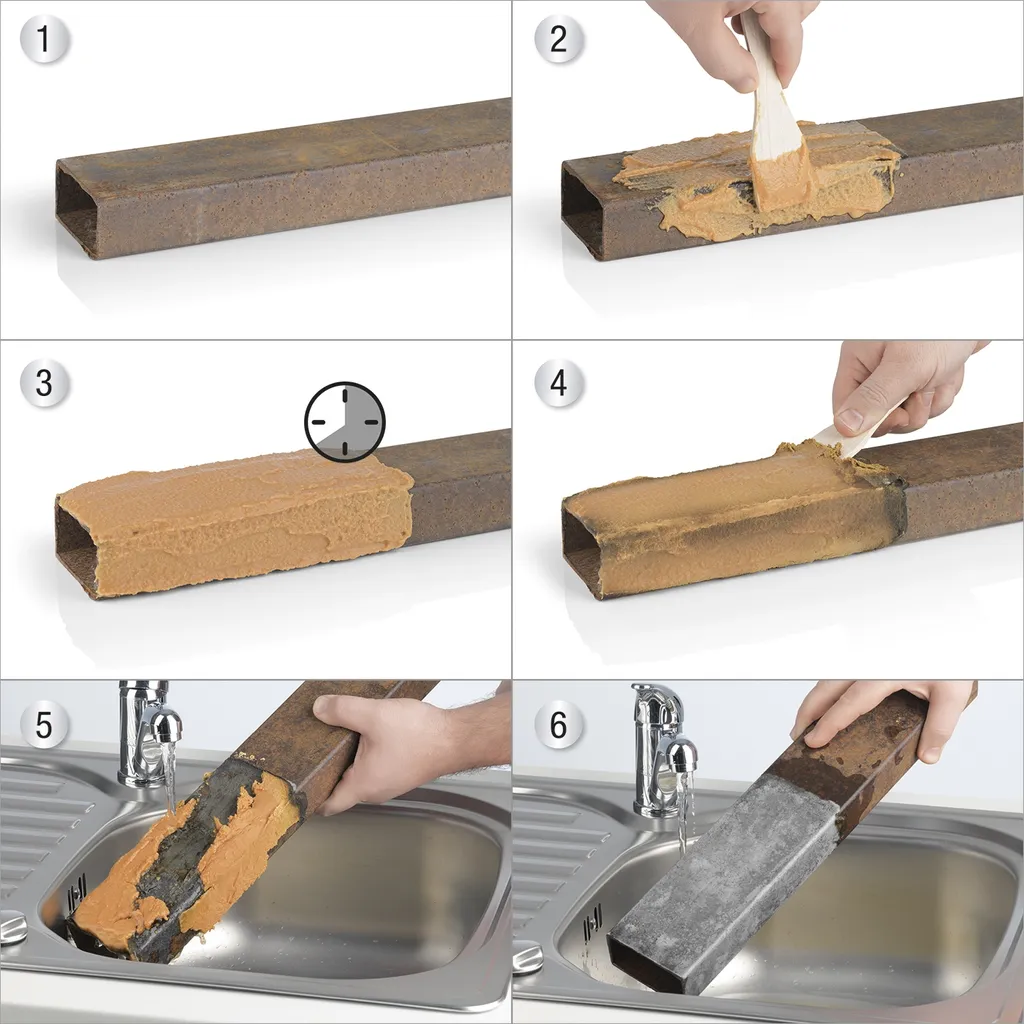 1
2
3
4
5
6