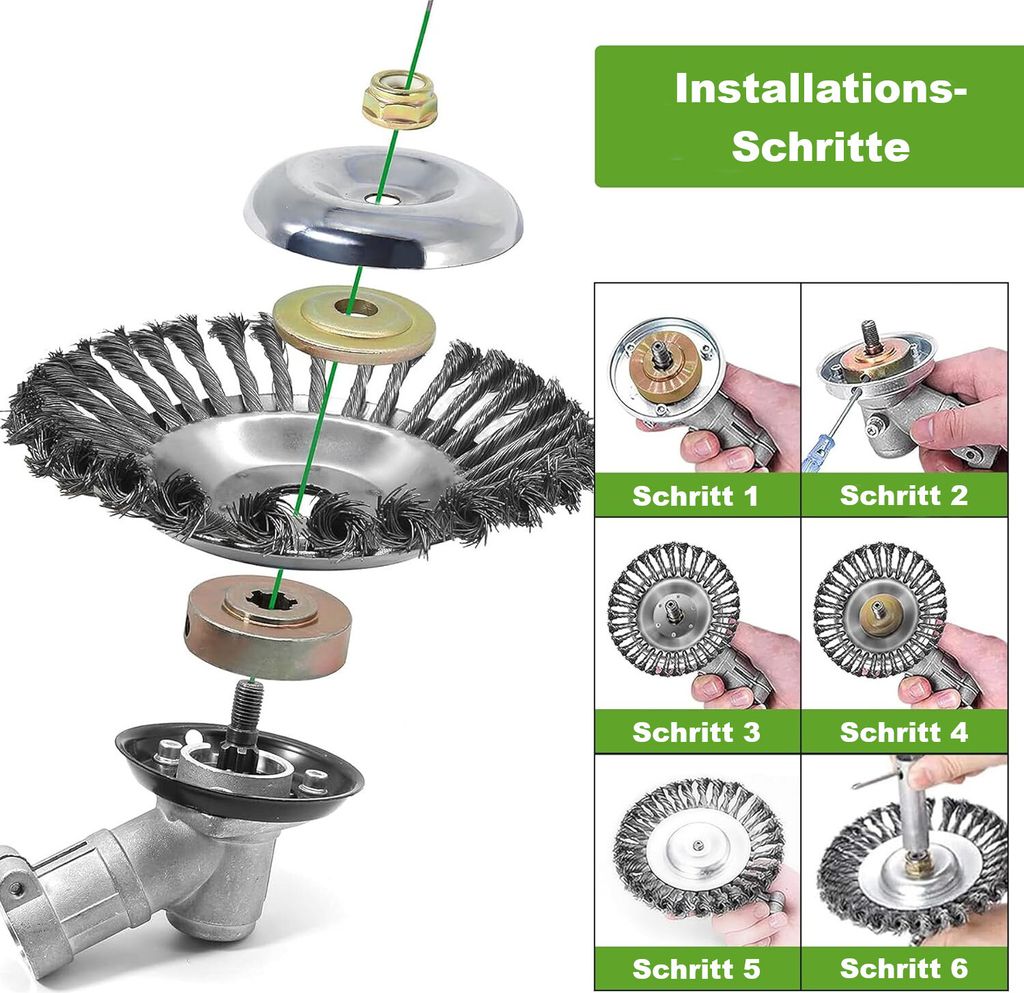 Installations-Schritte

Schritt 1

Schritt 2

Schritt 3

Schritt 4

Schritt 5

Schritt 6