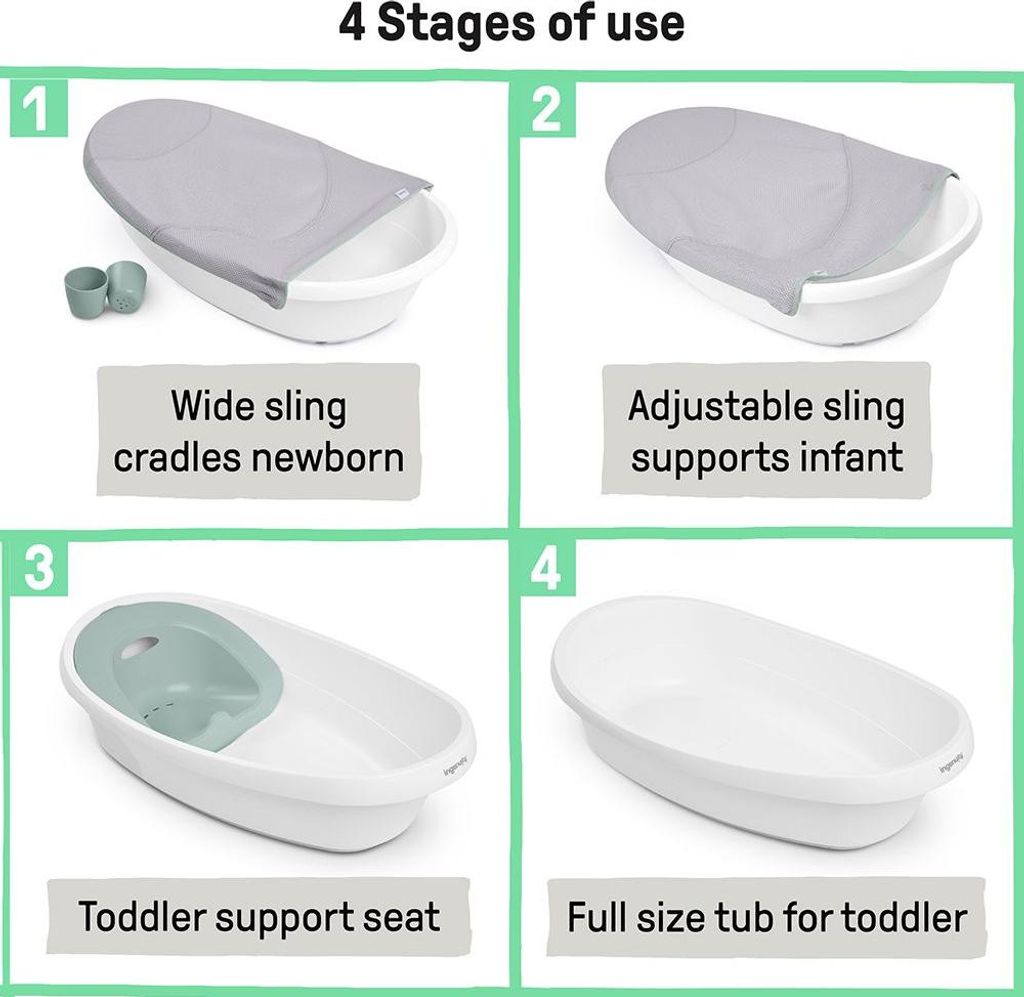 4 Stages of use

1

Wide sling cradles newborn

2

Adjustable sling supports infant

3

ingenuity

Toddler support seat

4

ingenuity

Full size tub for toddler