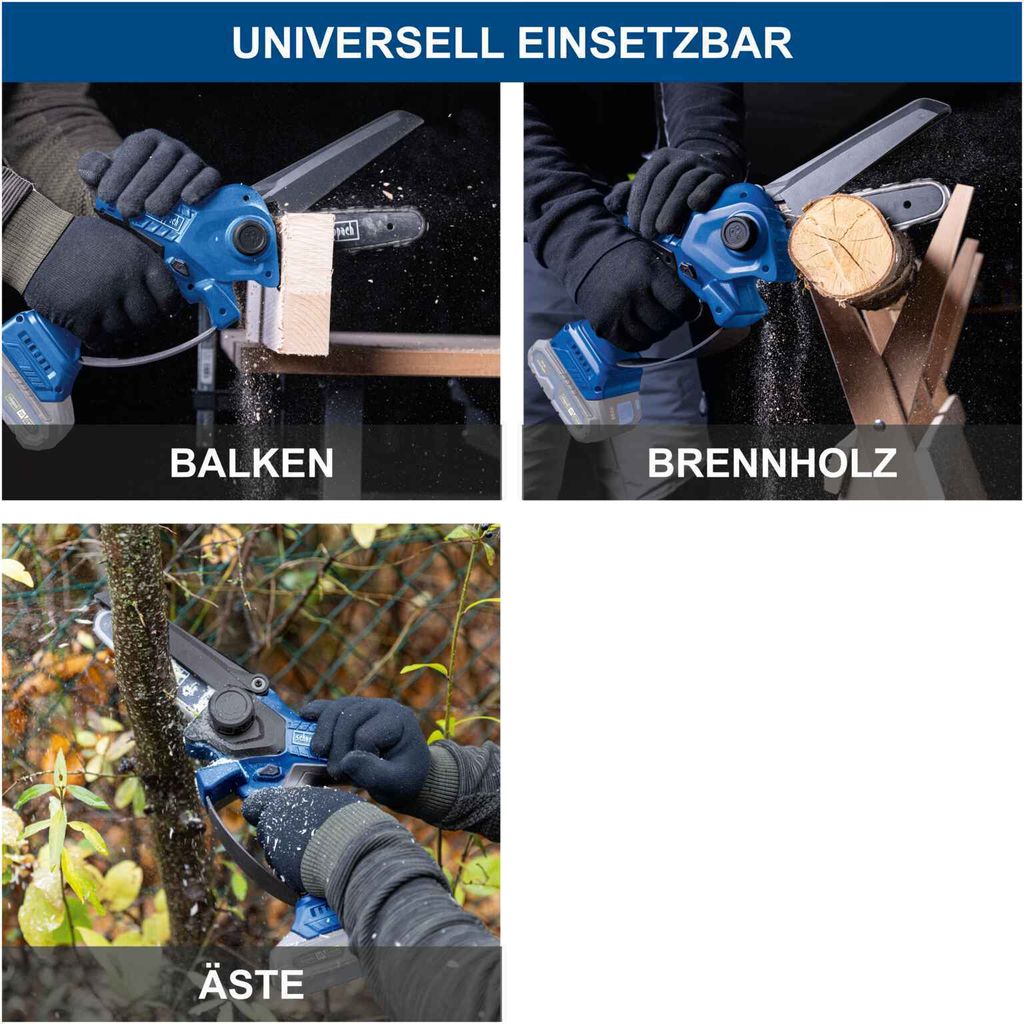 UNIVERSELL EINSETZBAR

BALKEN

BRENNHOLZ

ÄSTE