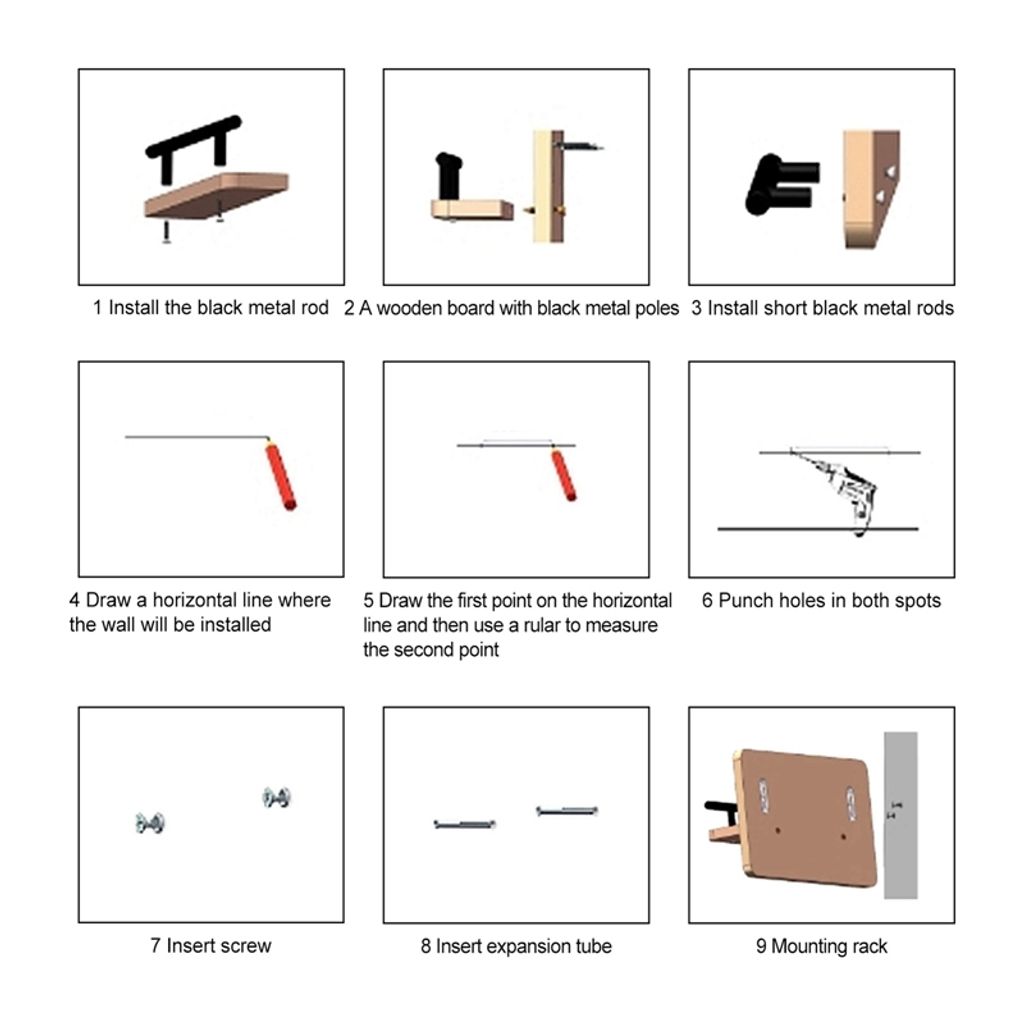 1 Install the black metal rod

2 A wooden board with black metal poles

3 Install short black metal rods

4 Draw a horizontal line where the wall will be installed

5 Draw the first point on the horizontal line and then use a rular to measure the second point

6 Punch holes in both spots

7 Insert screw

8 Insert expansion tube

9 Mounting rack