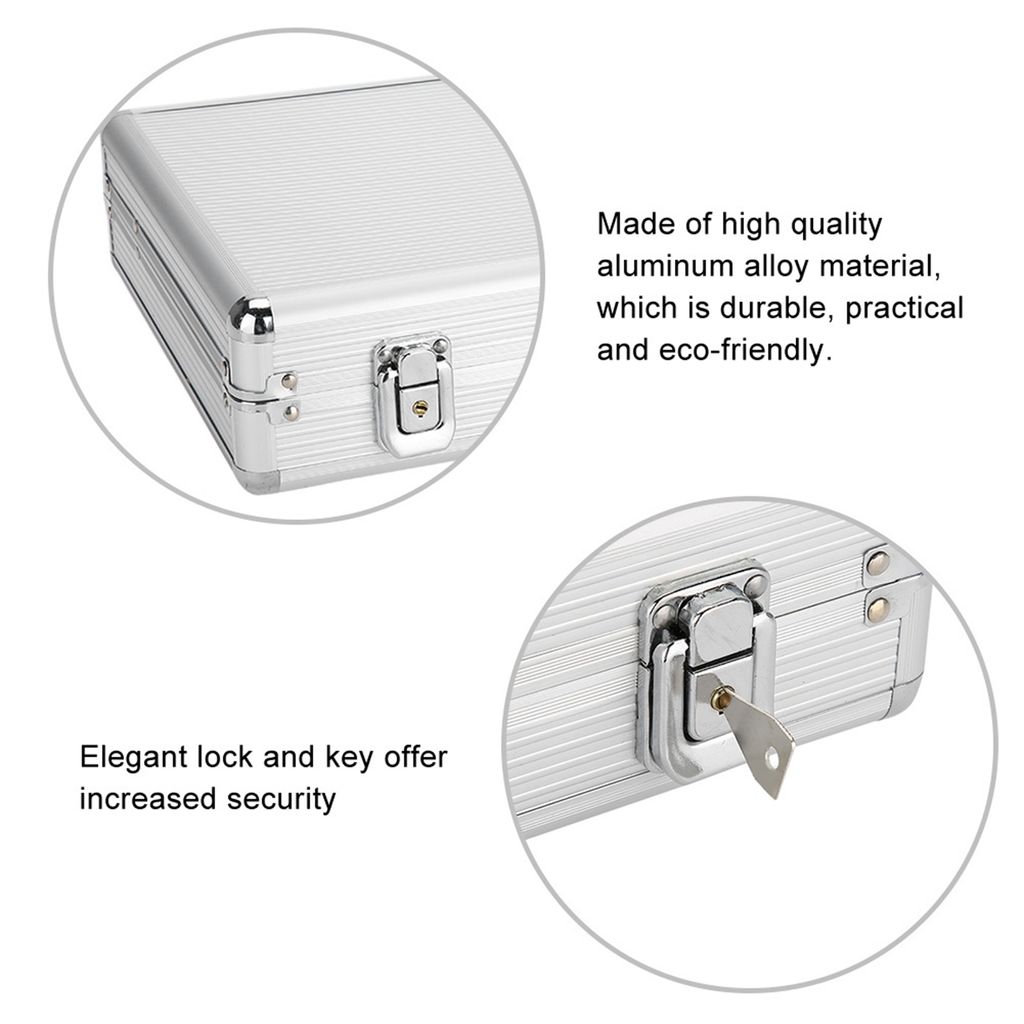 Made of high quality aluminum alloy material, which is durable, practical and eco-friendly.

Elegant lock and key offer increased security