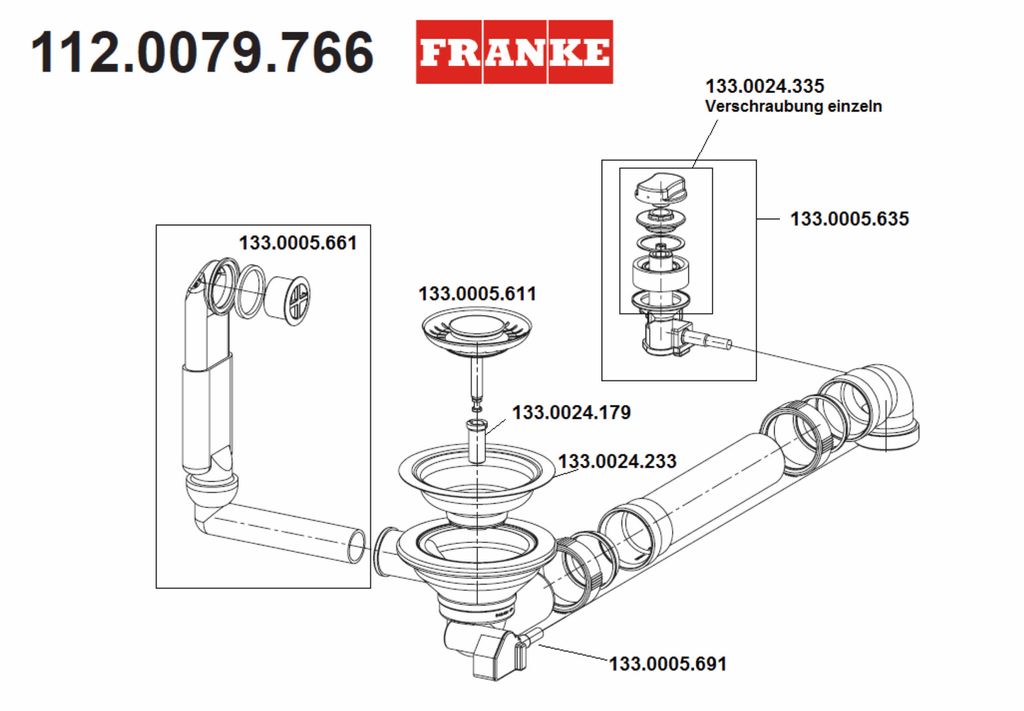 112.0079.766

FRANKE

133.0024.335
Verschraubung einzeln

133.0005.635

133.0005.661

133.0005.611

133.0024.179

133.0024.233

133.0005.691