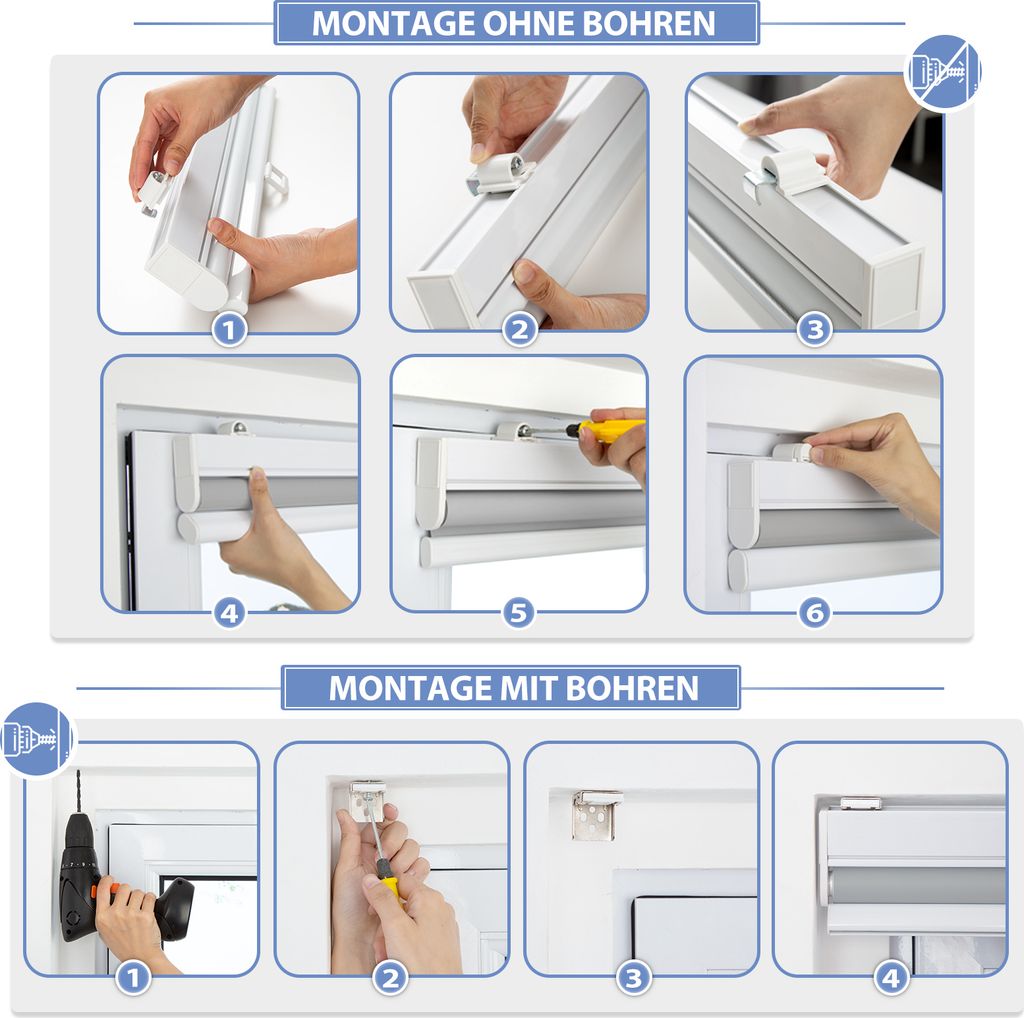 MONTAGE OHNE BOHREN

1

2

3

4

5

6

MONTAGE MIT BOHREN

1

2

3

4