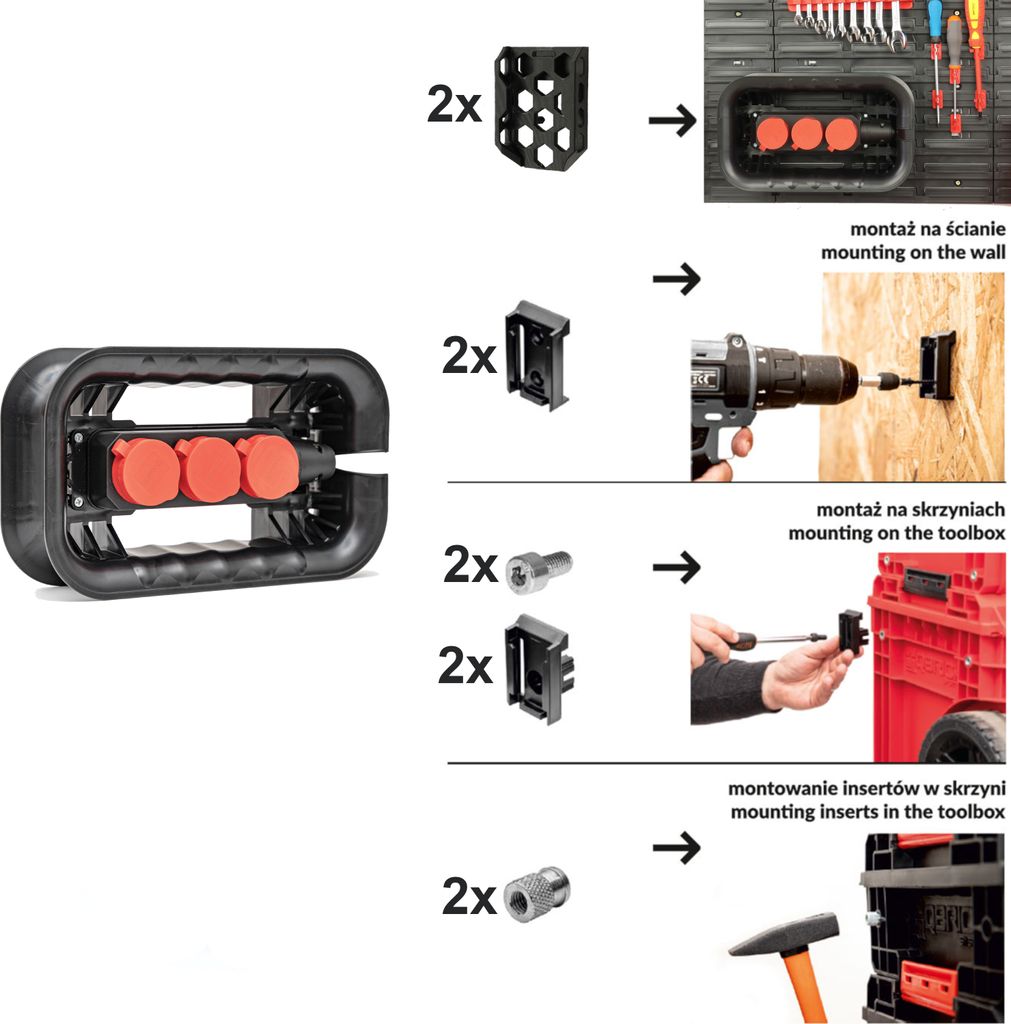 2x

montaż na ścianie
mounting on the wall

2x

montaż na skrzyniach
mounting on the toolbox

2x

2x

montowanie insertów w skrzyni
mounting inserts in the toolbox

2x