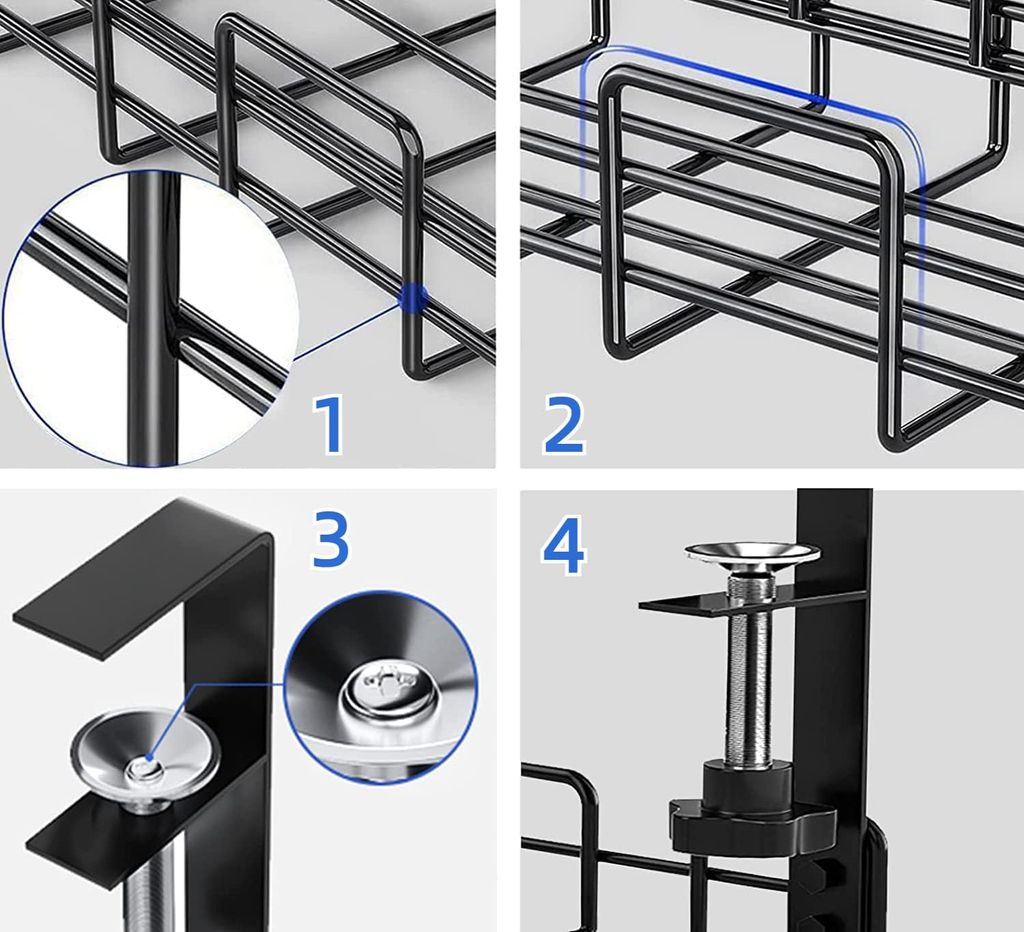 1

2

3

4